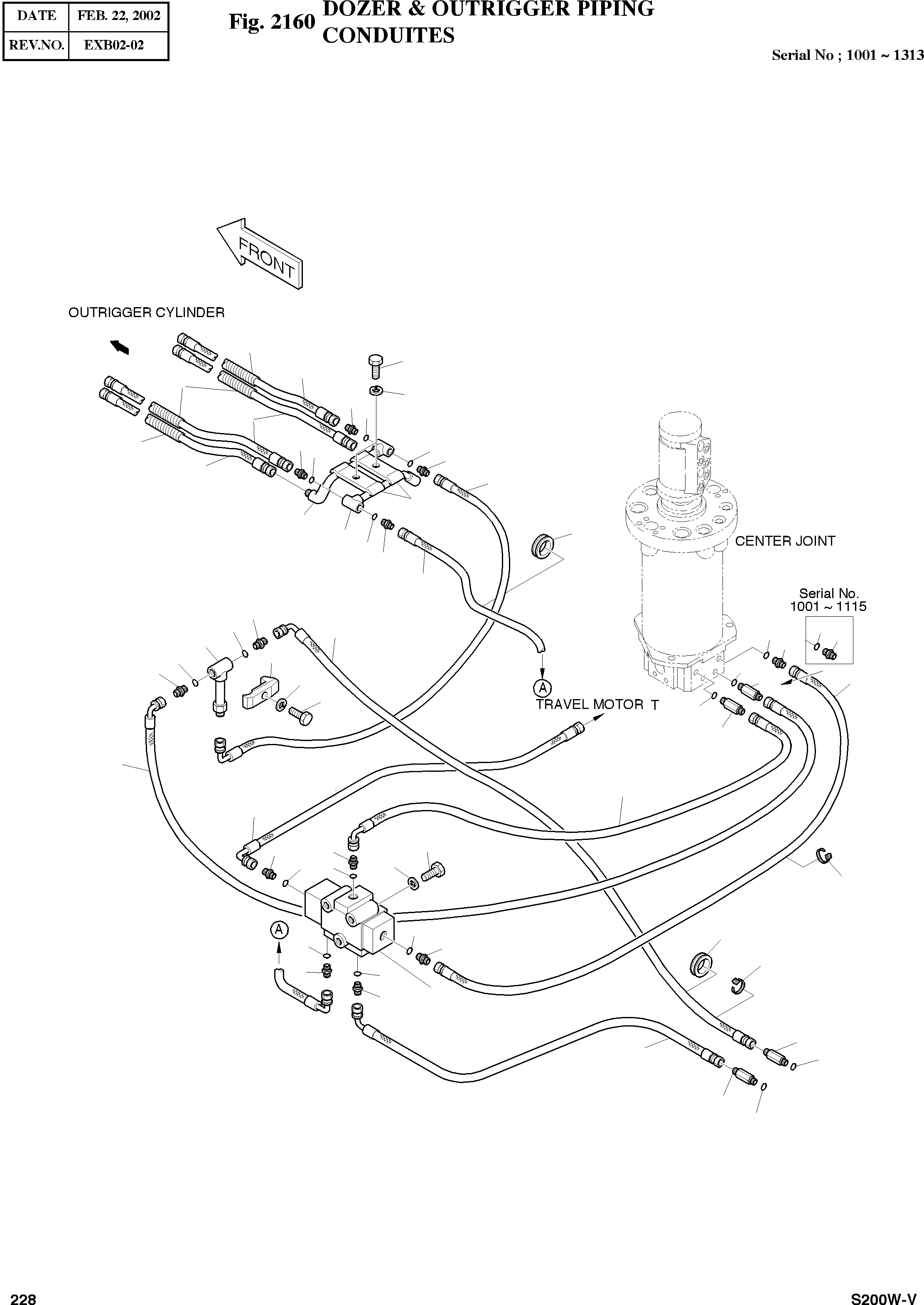 | DATE | FEB. 22, 2002 |
|---|---|
| REV.NO. | EXB02-02 |

Fig. 2160 DOZER & OUTRIGGER PIPING CONDUITES

Serial No ; 1001 ~ 1313

FRONT

OUTRIGGER CYLINDER

CENTER JOINT

Serial No. 1001 ~ 1115

A

TRAVEL MOTOR T

A

228

S200W-V