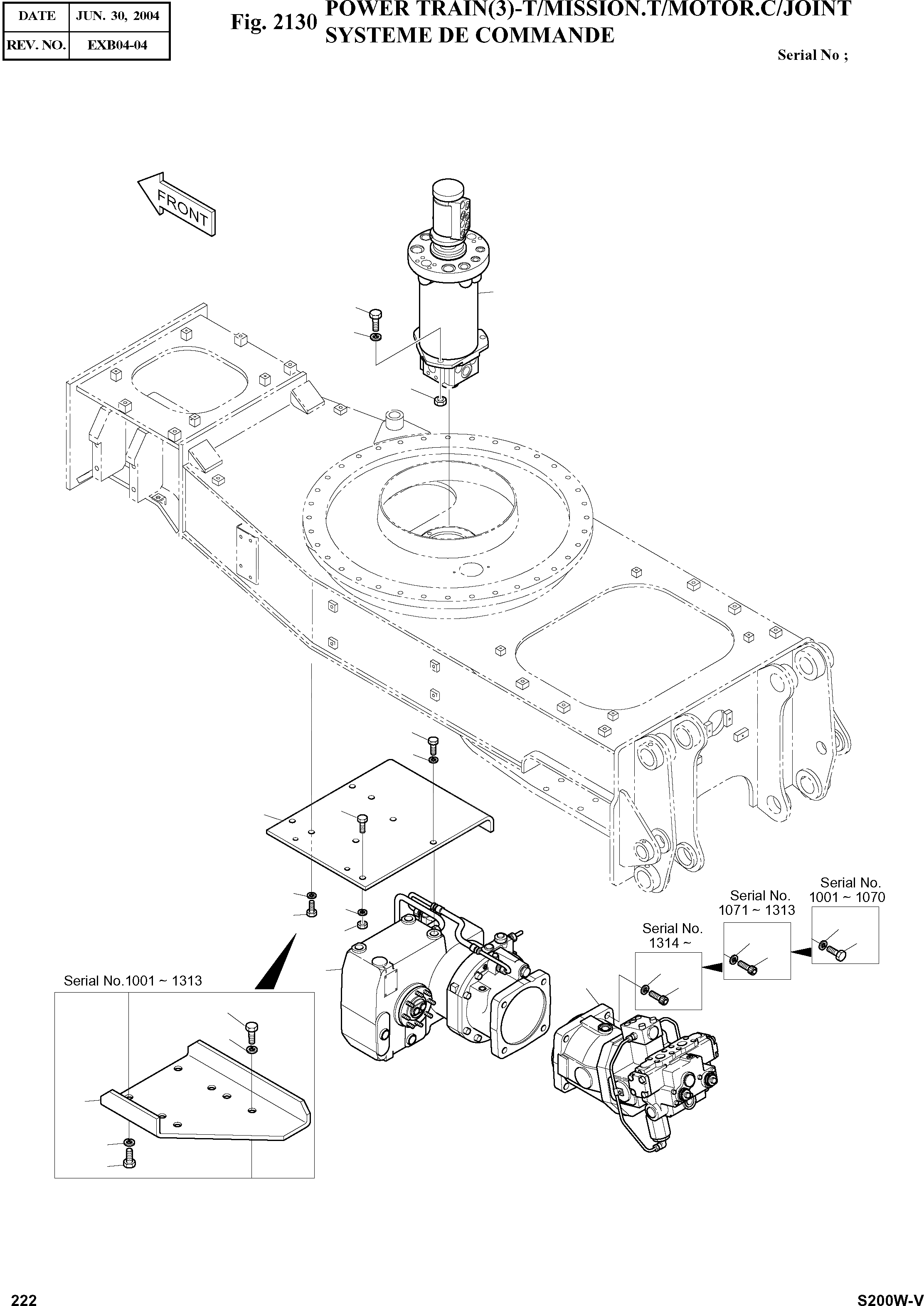 | DATE | JUN. 30, 2004 |
|---|---|
| REV. NO. | EXB04-04 |

Fig. 2130 POWER TRAIN(3)-T/MISSION.T/MOTOR.C/JOINT SYSTEME DE COMMANDE

Serial No ;

FRONT

Serial No. 1001 ~ 1070

Serial No. 1071 ~ 1313

Serial No. 1314 ~

Serial No.1001 ~ 1313

222

S200W-V