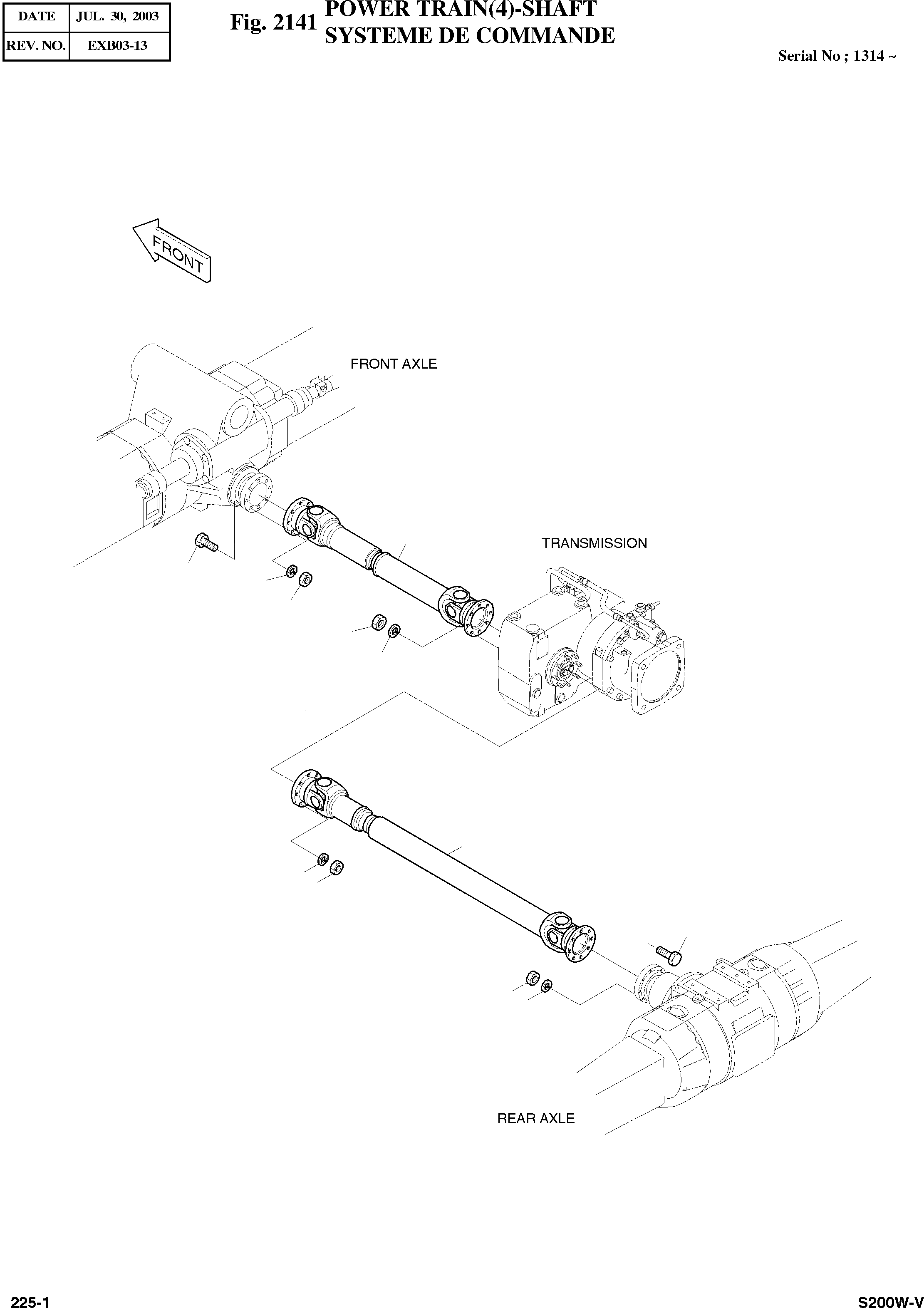 | DATE | JUL. 30, 2003 |
|---|---|
| REV. NO. | EXB03-13 |

Fig. 2141 POWER TRAIN(4)-SHAFT
SYSTEME DE COMMANDE

Serial No ; 1314 ~

FRONT

FRONT AXLE

TRANSMISSION

REAR AXLE

225-1

S200W-V