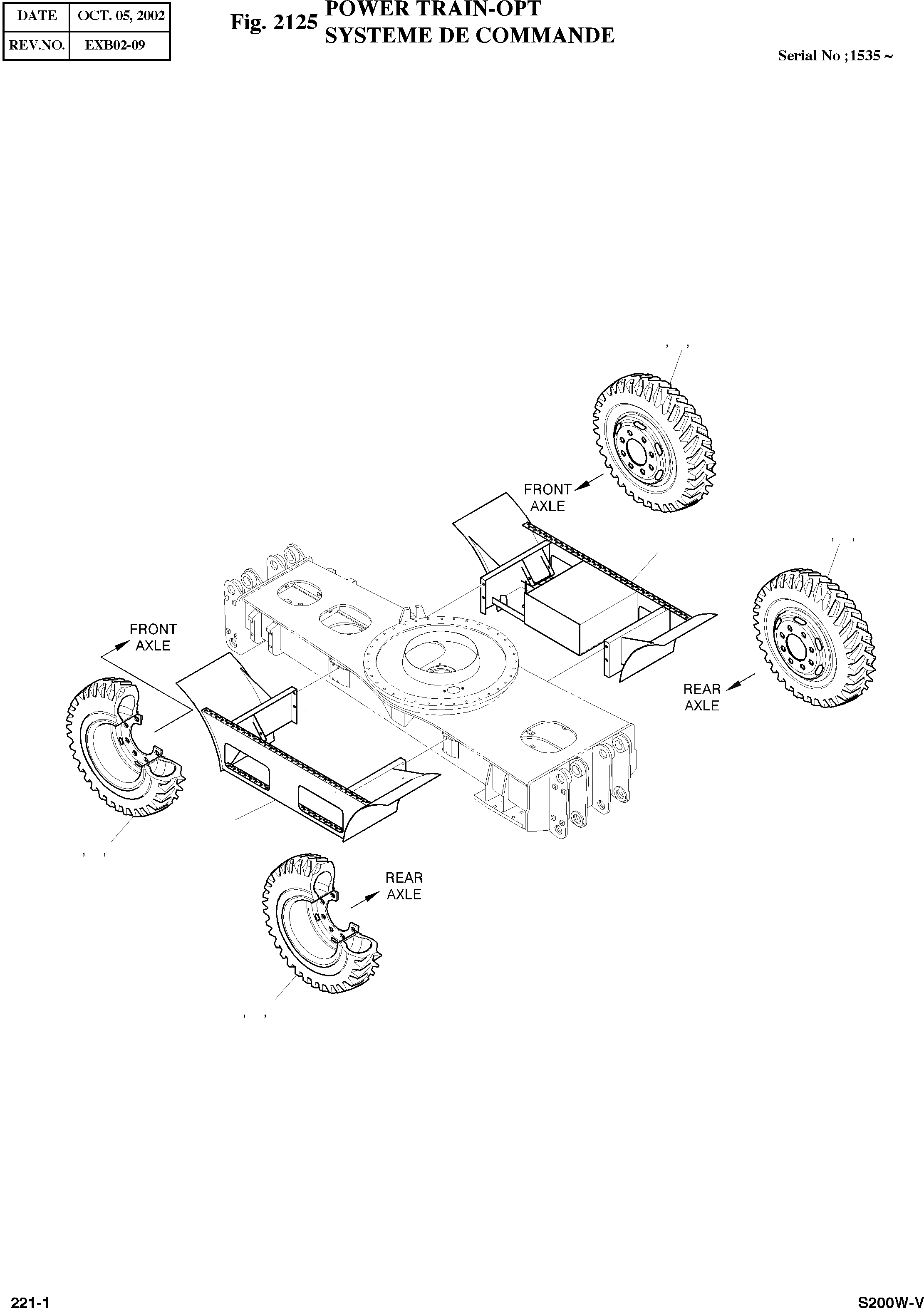 | DATE | OCT. 05, 2002 |
|---|---|
| REV.NO. | EXB02-09 |

Fig. 2125 POWER TRAIN-OPT
SYSTEME DE COMMANDE

Serial No ;1535 ~

, ,

FRONT AXLE

, ,

FRONT AXLE

REAR AXLE

, ,

REAR AXLE

, ,

221-1

S200W-V