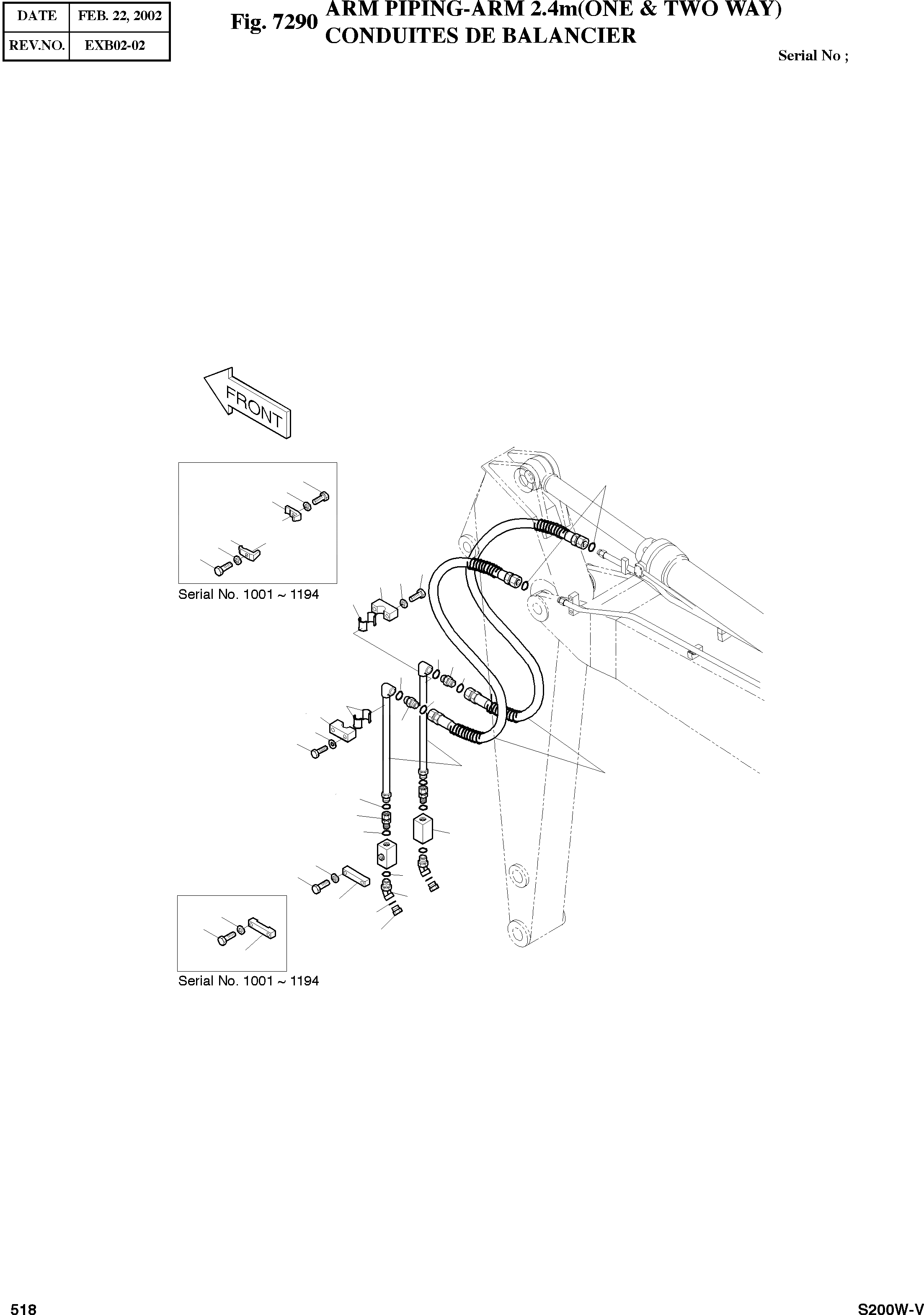 | DATE | FEB. 22, 2002 |
|---|---|
| REV.NO. | EXB02-02 |

Fig. 7290 ARM PIPING-ARM 2.4m(ONE & TWO WAY)
CONDUITES DE BALANCIER

Serial No ;

FRONT

Serial No. 1001 ~ 1194

Serial No. 1001 ~ 1194

518

S200W-V