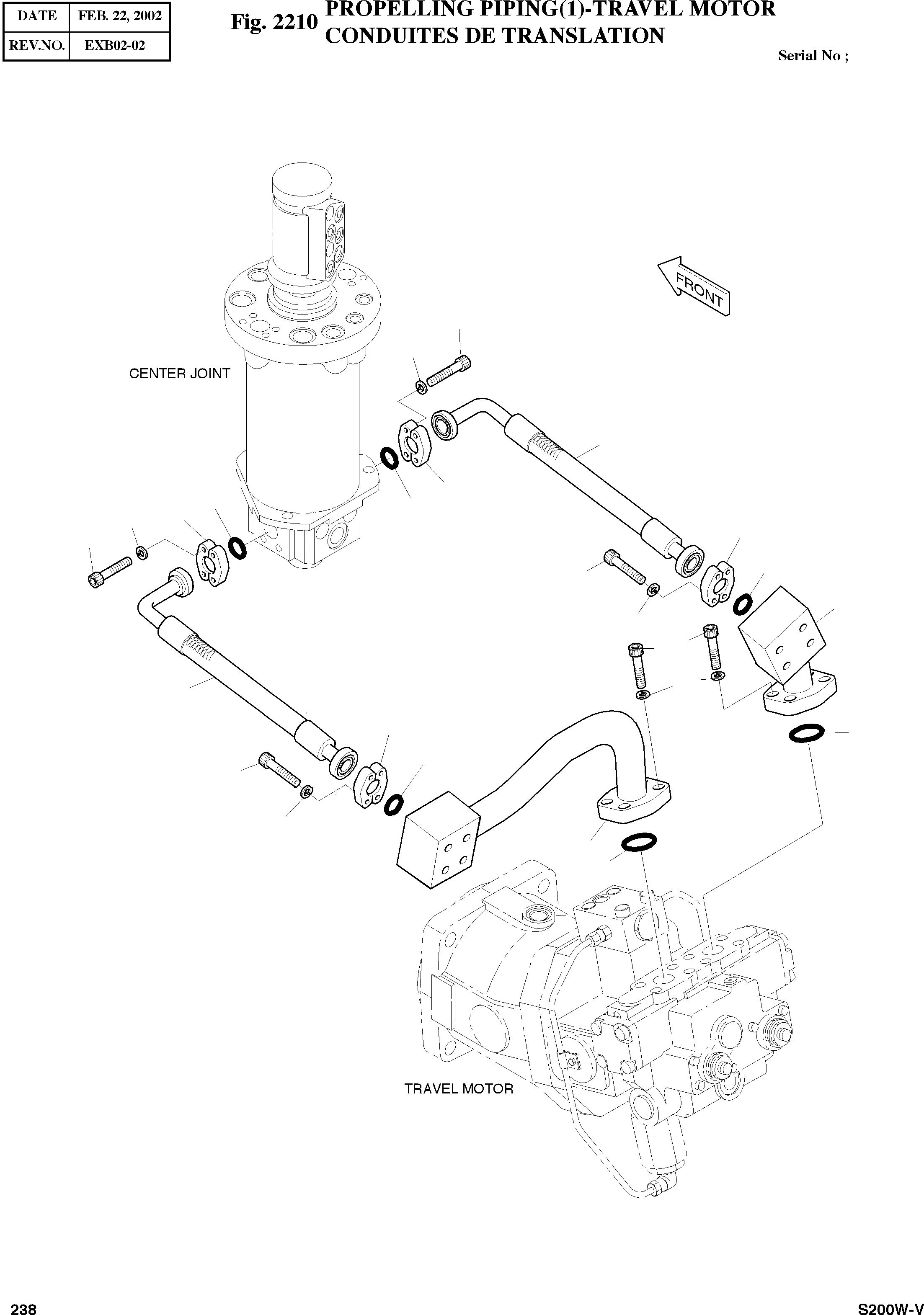 | DATE | FEB. 22, 2002 |
|---|---|
| REV.NO. | EXB02-02 |

Fig. 2210 PROPELLING PIPING(1)-TRAVEL MOTOR
CONDUITES DE TRANSLATION

Serial No ;

FRONT

CENTER JOINT

TRAVEL MOTOR

238

S200W-V