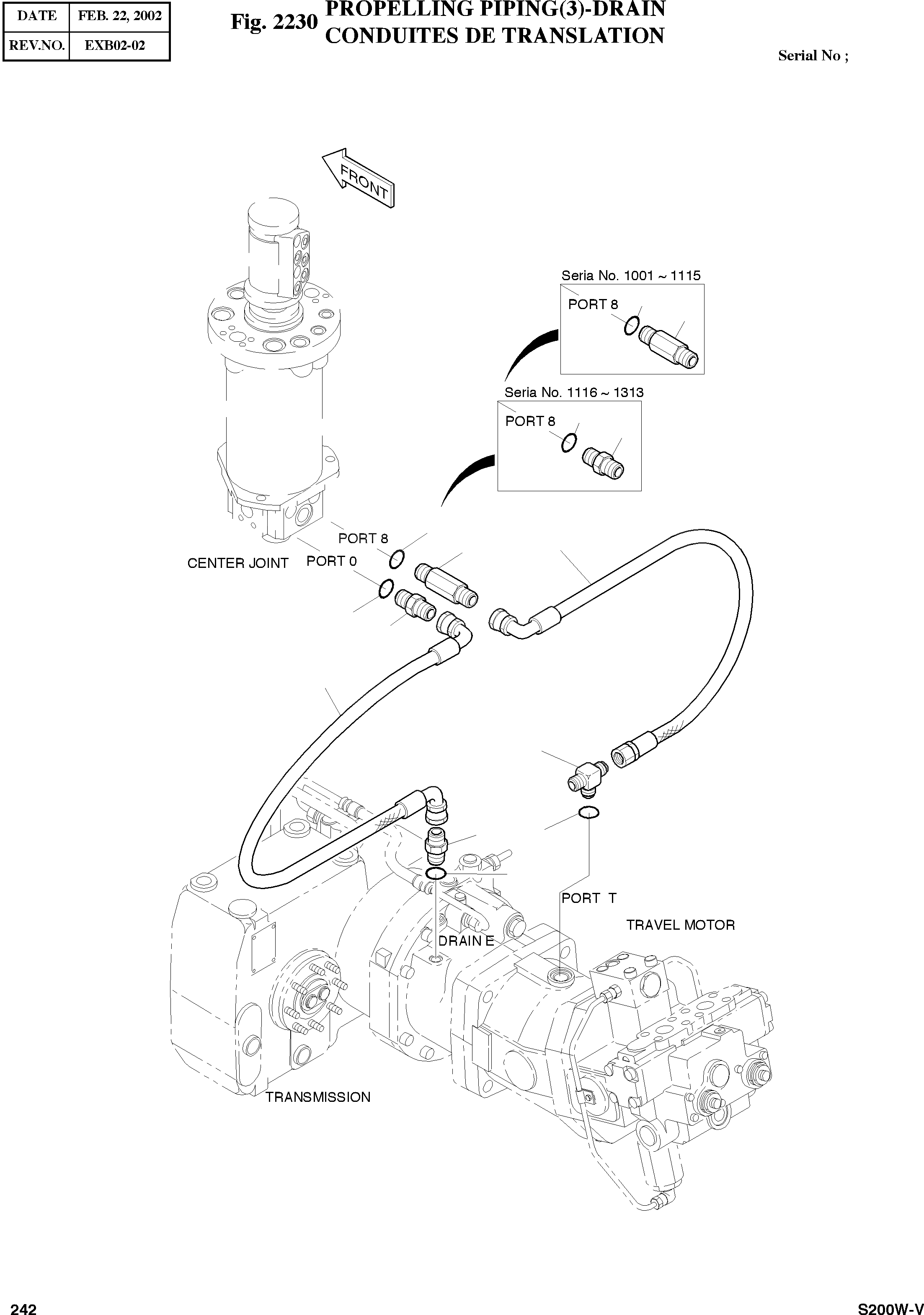 | DATE | FEB. 22, 2002 |
|---|---|
| REV.NO. | EXB02-02 |

Fig. 2230 PROPELLING PIPING(3)-DRAIN CONDUITES DE TRANSLATION

Serial No ;

FRONT

Seria No. 1001 ~ 1115

PORT 8

Seria No. 1116 ~ 1313

PORT 8

PORT 8

CENTER JOINT

PORT 0

PORT T

TRAVEL MOTOR

DRAIN E

TRANSMISSION

242

S200W-V