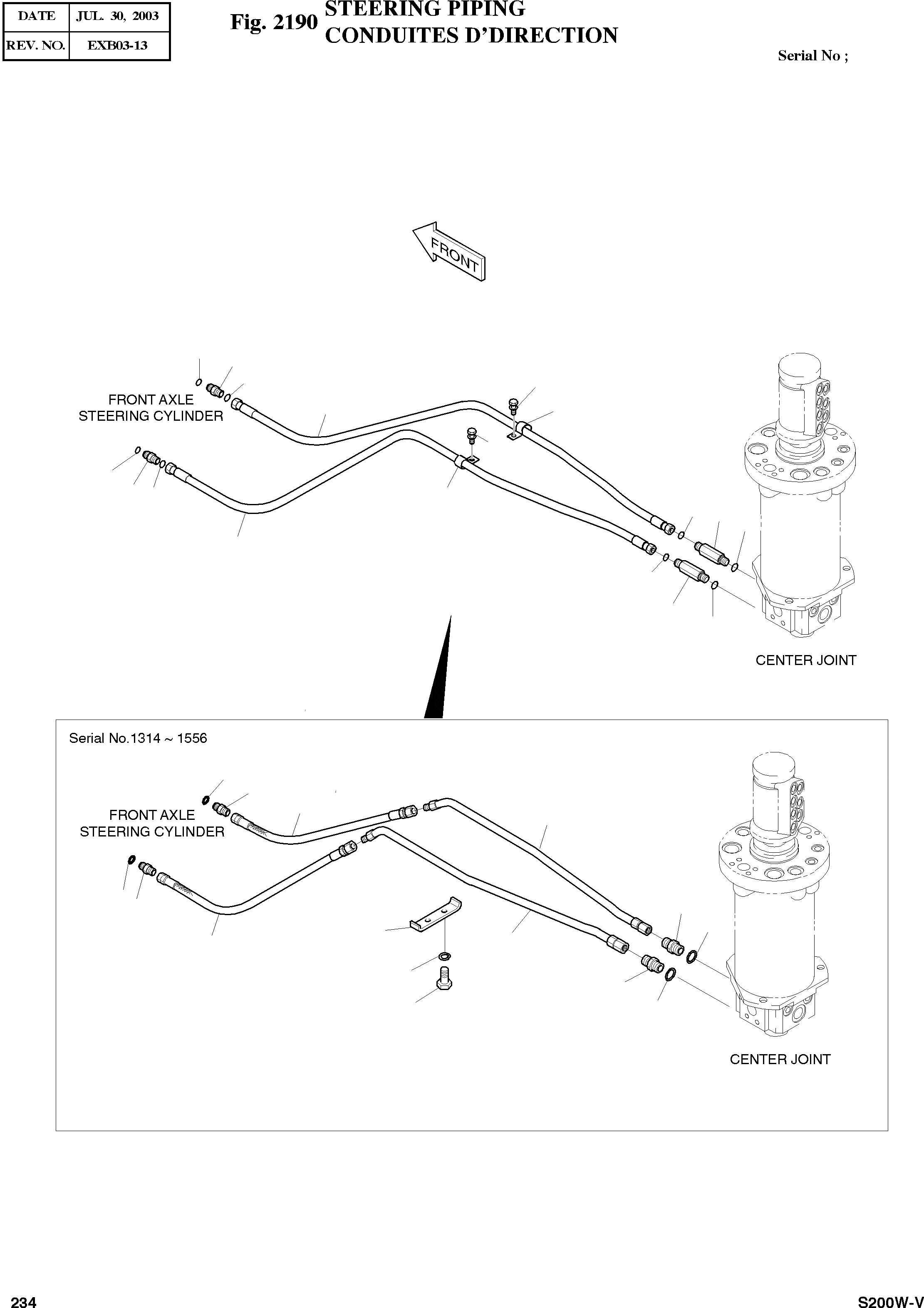 | DATE | JUL. 30, 2003 |
|---|---|
| REV. NO. | EXB03-13 |

Fig. 2190 STEERING PIPING
CONDUITES D'DIRECTION

Serial No ;

FRONT

FRONT AXLE STEERING CYLINDER

CENTER JOINT

Serial No.1314 ~ 1556

FRONT AXLE STEERING CYLINDER

CENTER JOINT

234

S200W-V