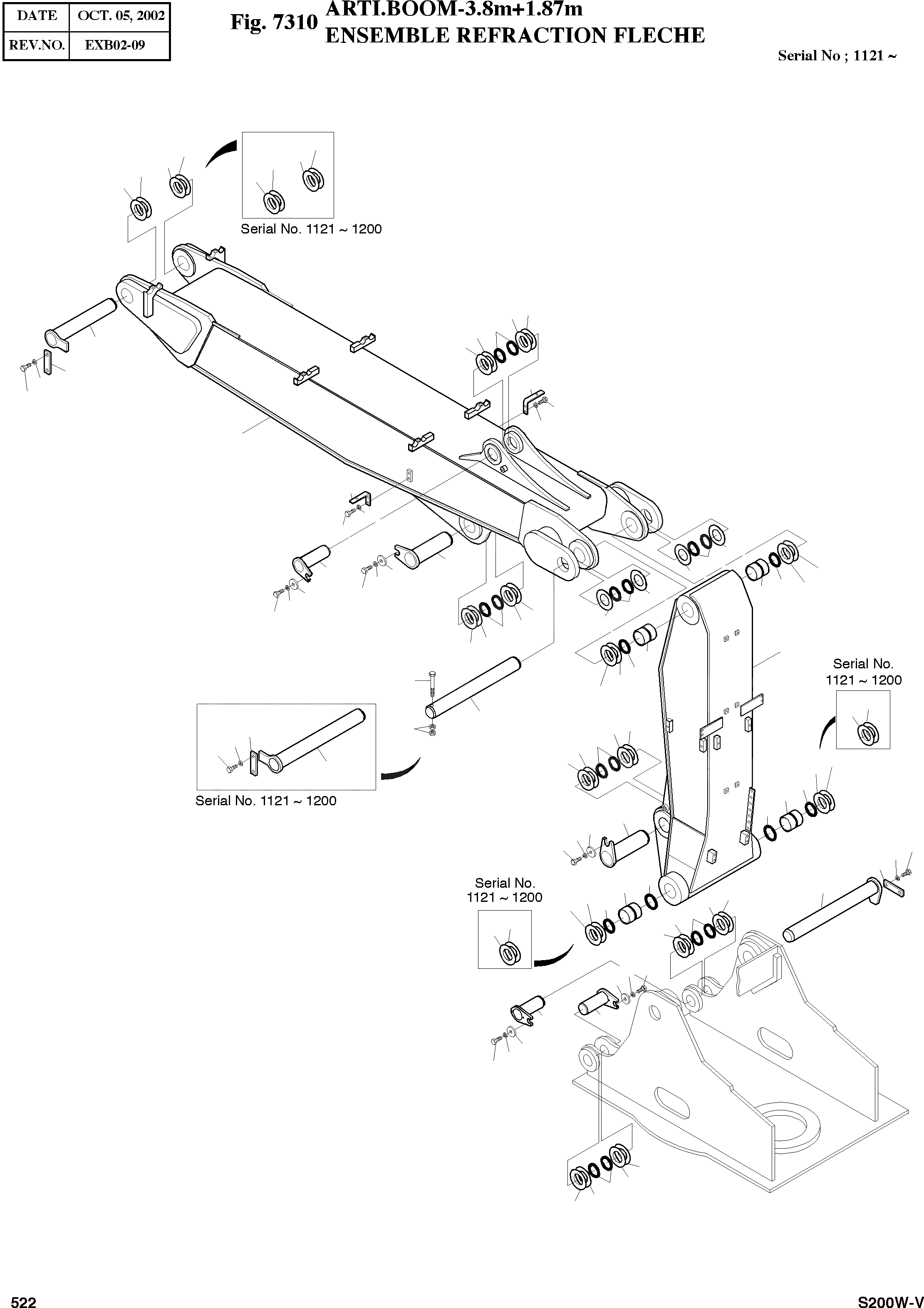 | DATE | OCT. 05, 2002 |
|---|---|
| REV.NO. | EXB02-09 |

Fig. 7310 ARTI.BOOM-3.8m+1.87m
ENSEMBLE REFRACTION FLECHE

Serial No ; 1121 ~

Serial No. 1121 ~ 1200

Serial No. 1121 ~ 1200

Serial No. 1121 ~ 1200

Serial No. 1121 ~ 1200

522

S200W-V