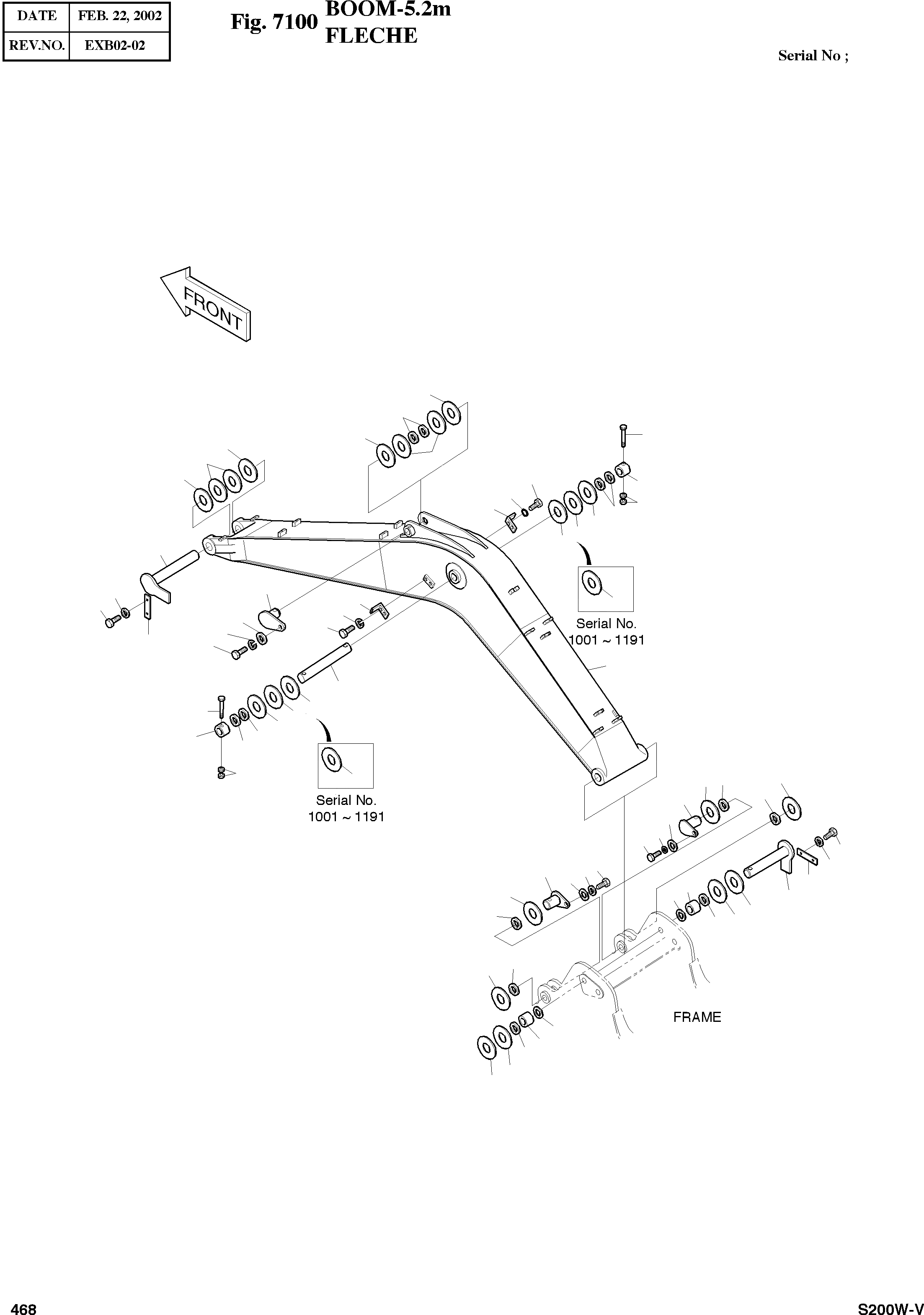 | DATE | FEB. 22, 2002 |
|---|---|
| REV.NO. | EXB02-02 |

Fig. 7100 BOOM-5.2m
FLECHE

Serial No ;

FRONT

Serial No.
1001 ~ 1191

Serial No.
1001 ~ 1191

FRAME

468

S200W-V