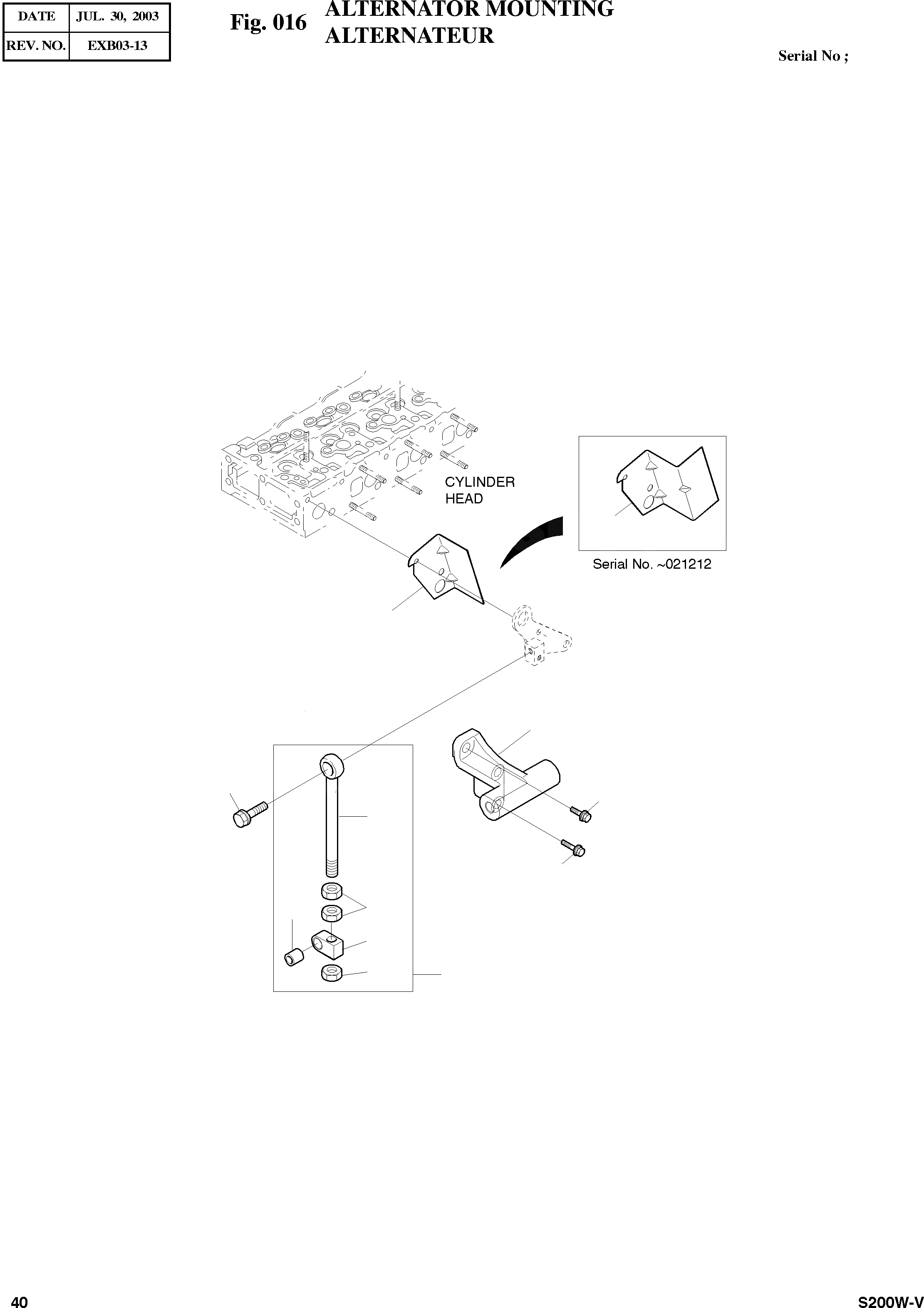 | DATE | JUL. 30, 2003 |
|---|---|
| REV. NO. | EXB03-13 |

Fig. 016 ALTERNATOR MOUNTING
ALTERNATEUR

Serial No ;

CYLINDER HEAD

Serial No. ~021212

40

S200W-V