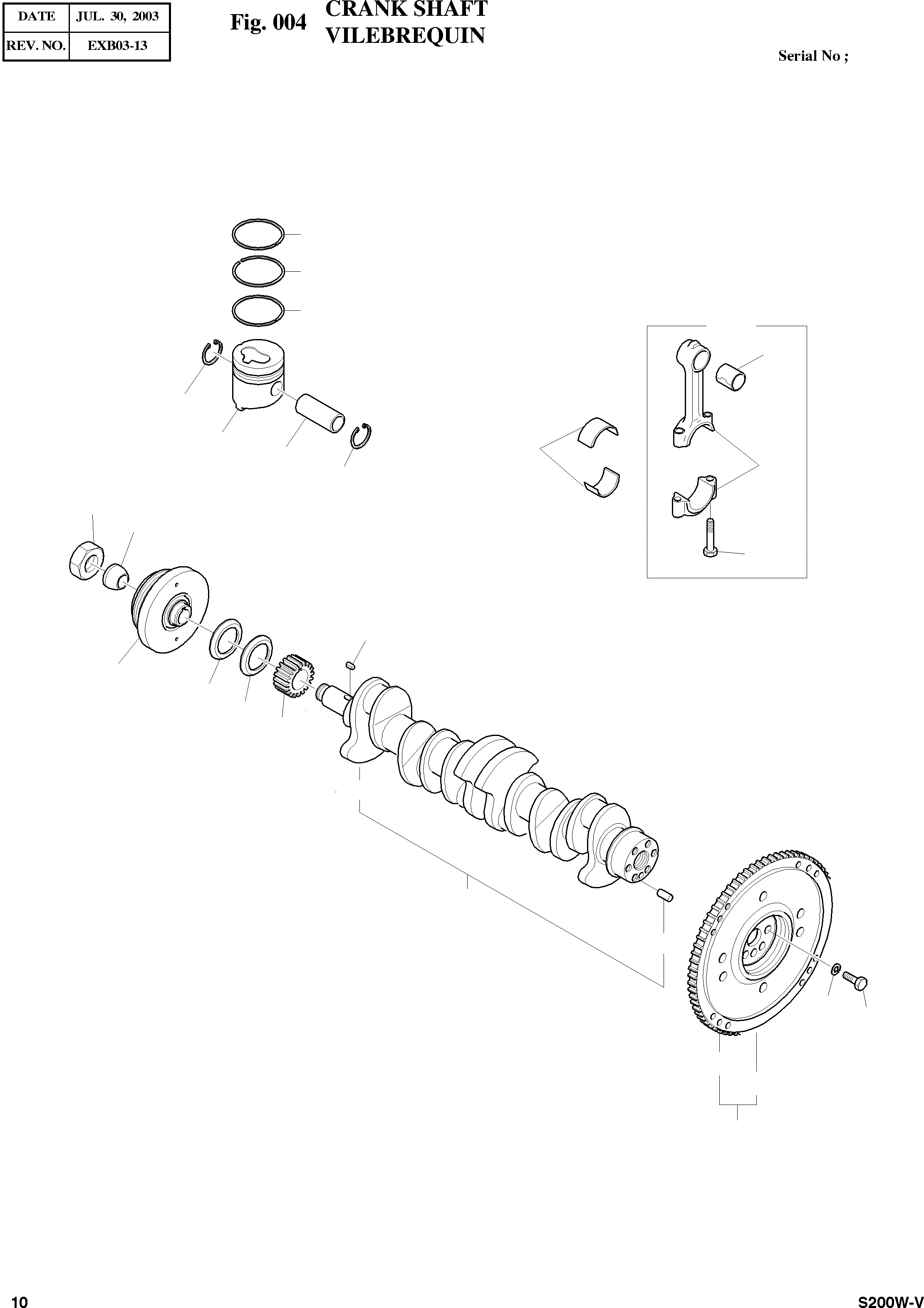 | DATE | JUL. 30, 2003 |
|---|---|
| REV. NO. | EXB03-13 |

Fig. 004 CRANK SHAFT VILEBREQUIN

Serial No ;

10

S200W-V