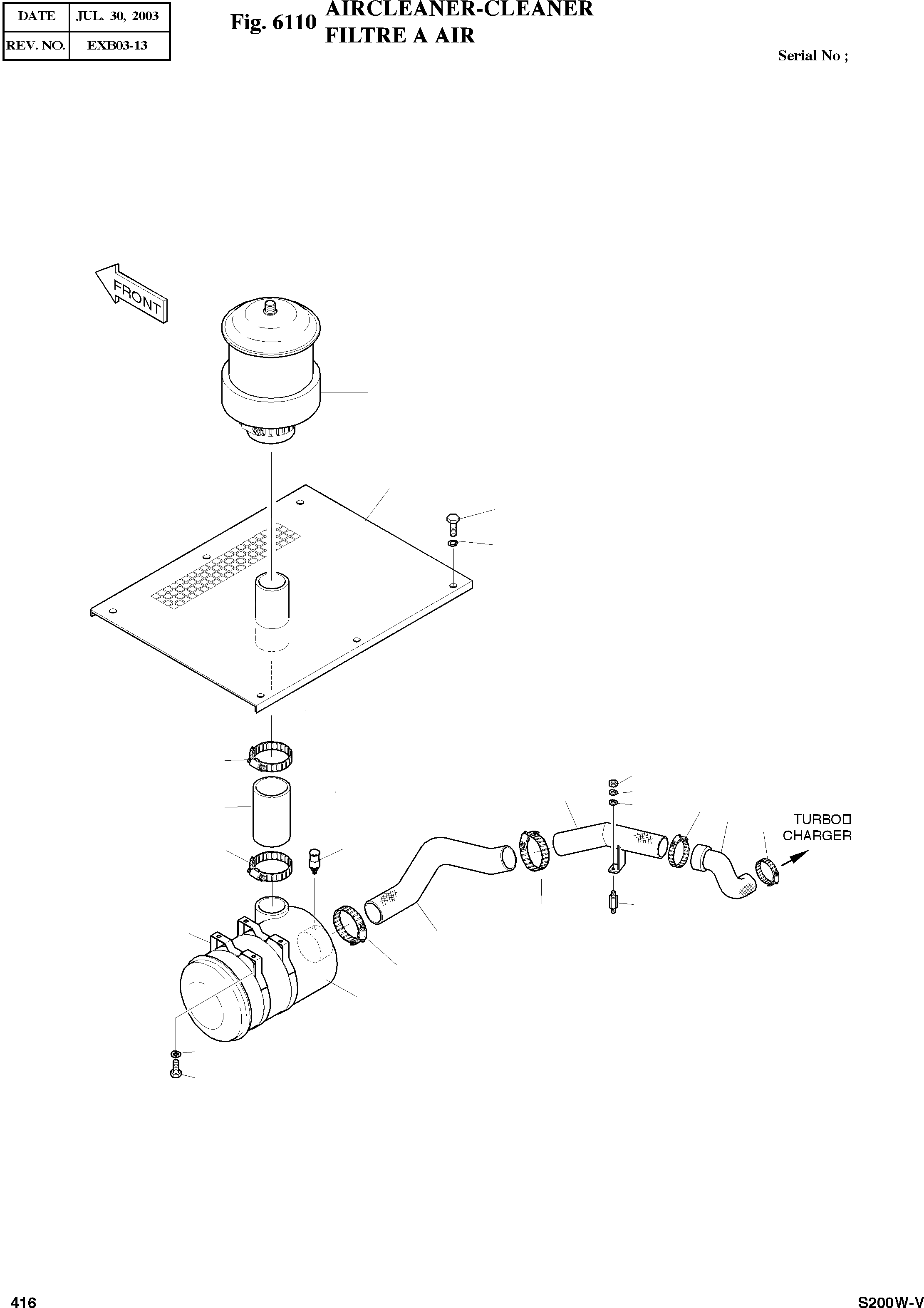 | DATE | JUL. 30, 2003 |
|---|---|
| REV. NO. | EXB03-13 |

Fig. 6110 AIRCLEANER-CLEANER
FILTRE A AIR

Serial No ;

FRONT

TURBO
CHARGER

416

S200W-V