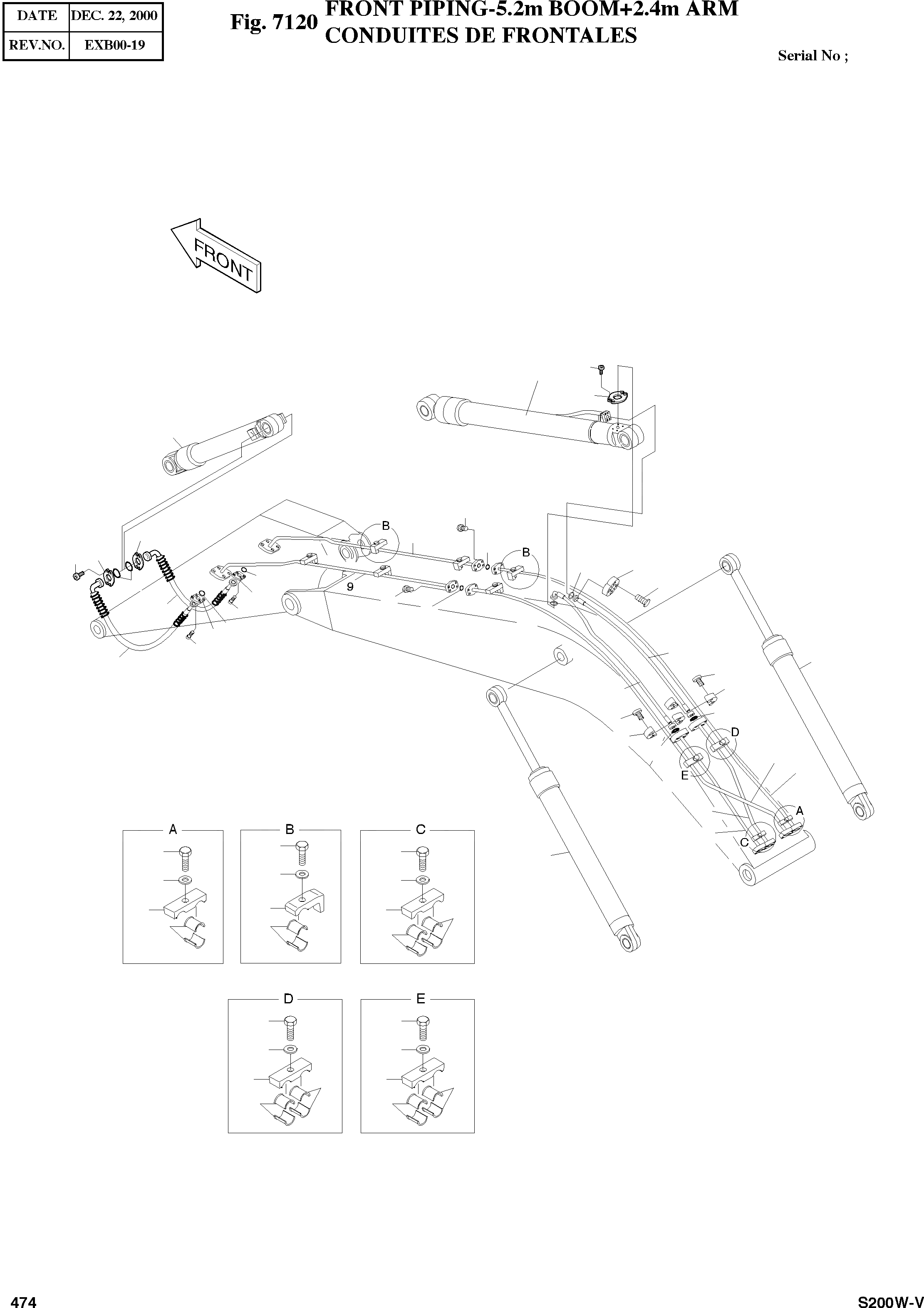 | DATE | DEC. 22, 2000 |
|---|---|
| REV.NO. | EXB00-19 |

Fig. 7120 FRONT PIPING-5.2m BOOM+2.4m ARM
CONDUITES DE FRONTALES

Serial No ;

FRONT

B

B

9

D

E

A

C

A

B

C

D

E

474

S200W-V