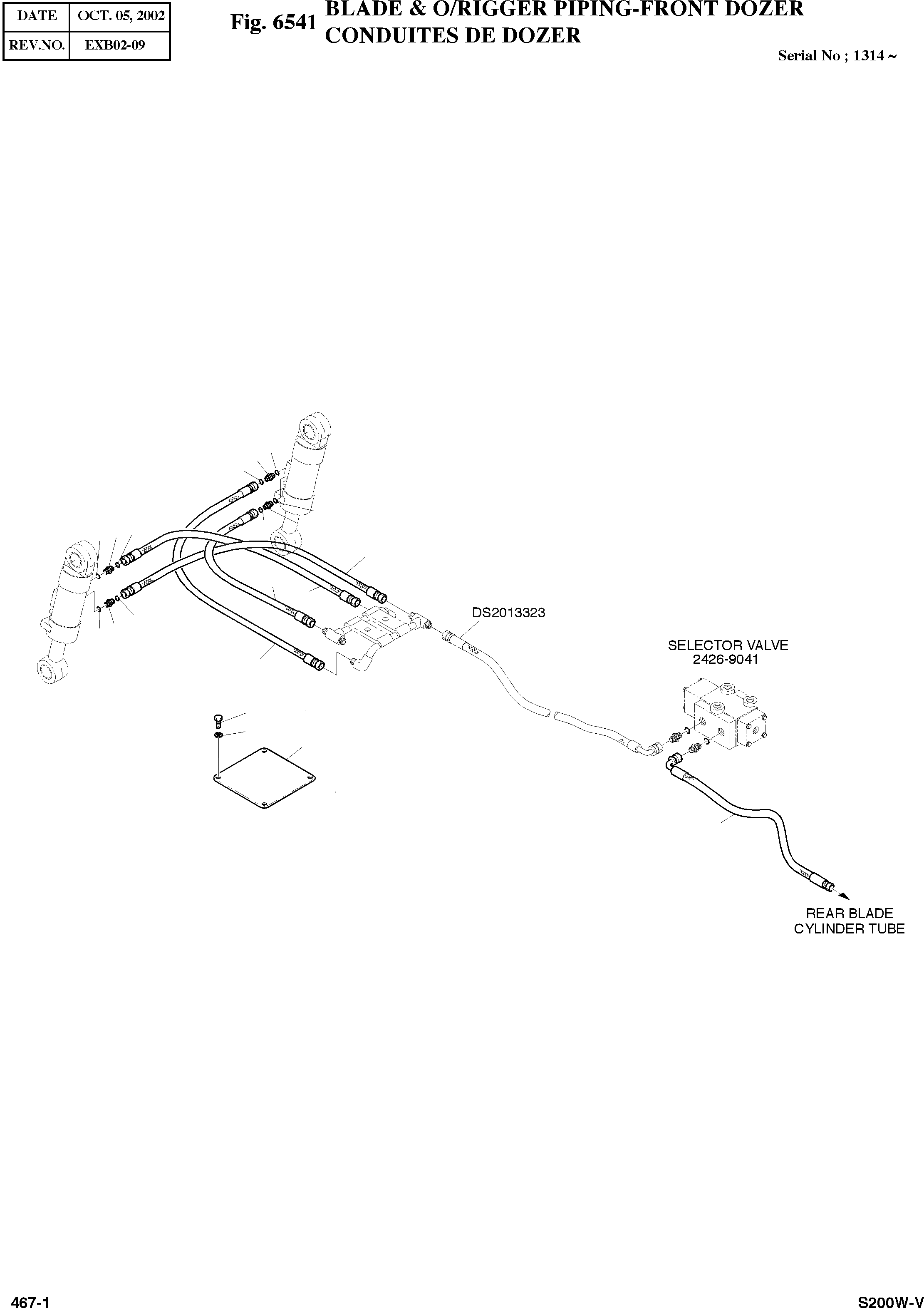 | DATE | OCT. 05, 2002 |
|---|---|
| REV.NO. | EXB02-09 |

Fig. 6541 BLADE & O/RIGGER PIPING-FRONT DOZER
CONDUITES DE DOZER

Serial No ; 1314 ~

DS2013323

SELECTOR VALVE
2426-9041

REAR BLADE
CYLINDER TUBE

467-1

S200W-V