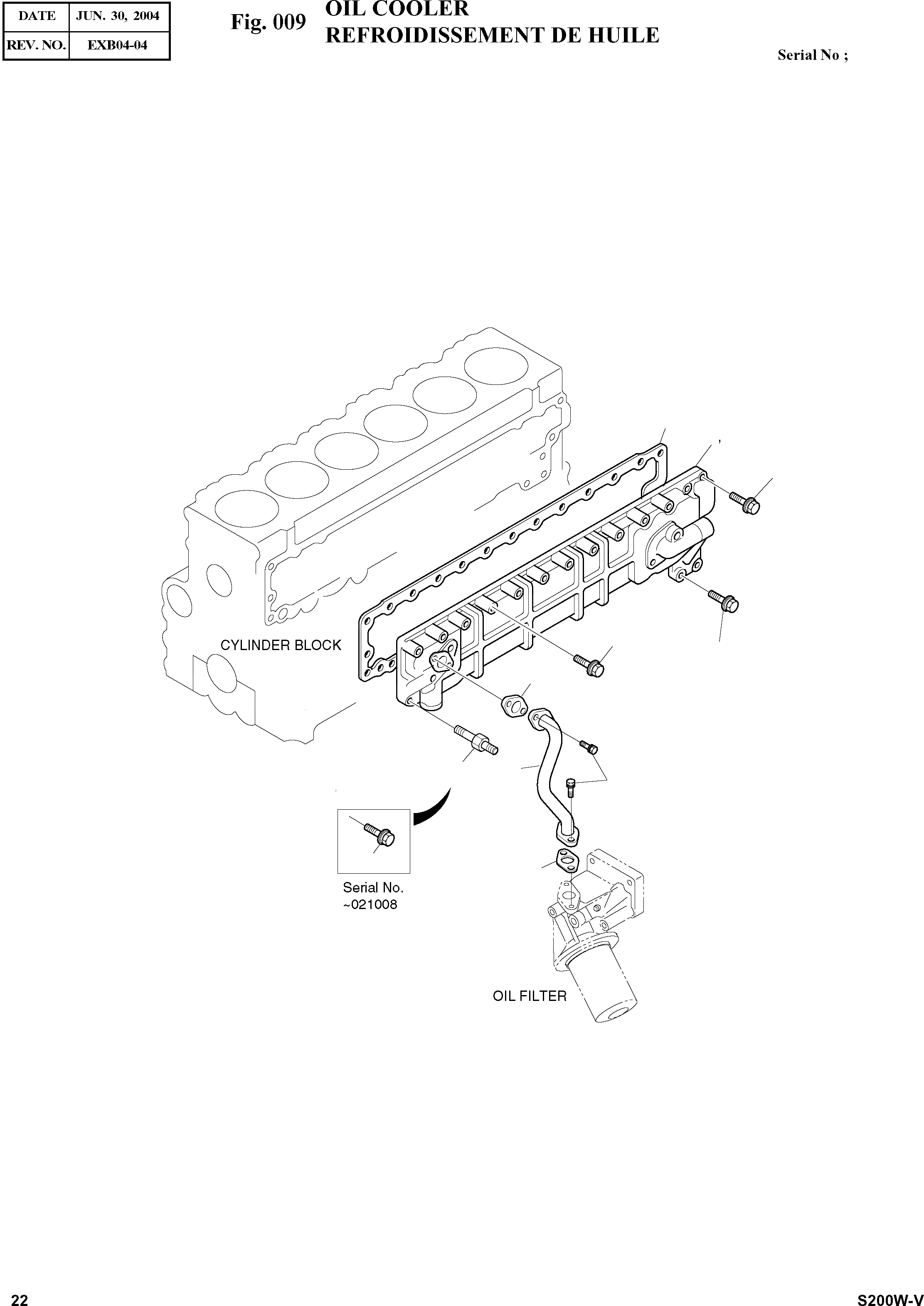 | DATE | JUN. 30, 2004 |
|---|---|
| REV. NO. | EXB04-04 |

Fig. 009 OIL COOLER
REFROIDISSEMENT DE HUILE

Serial No ;

CYLINDER BLOCK

Serial No.
~021008

OIL FILTER

22

S200W-V