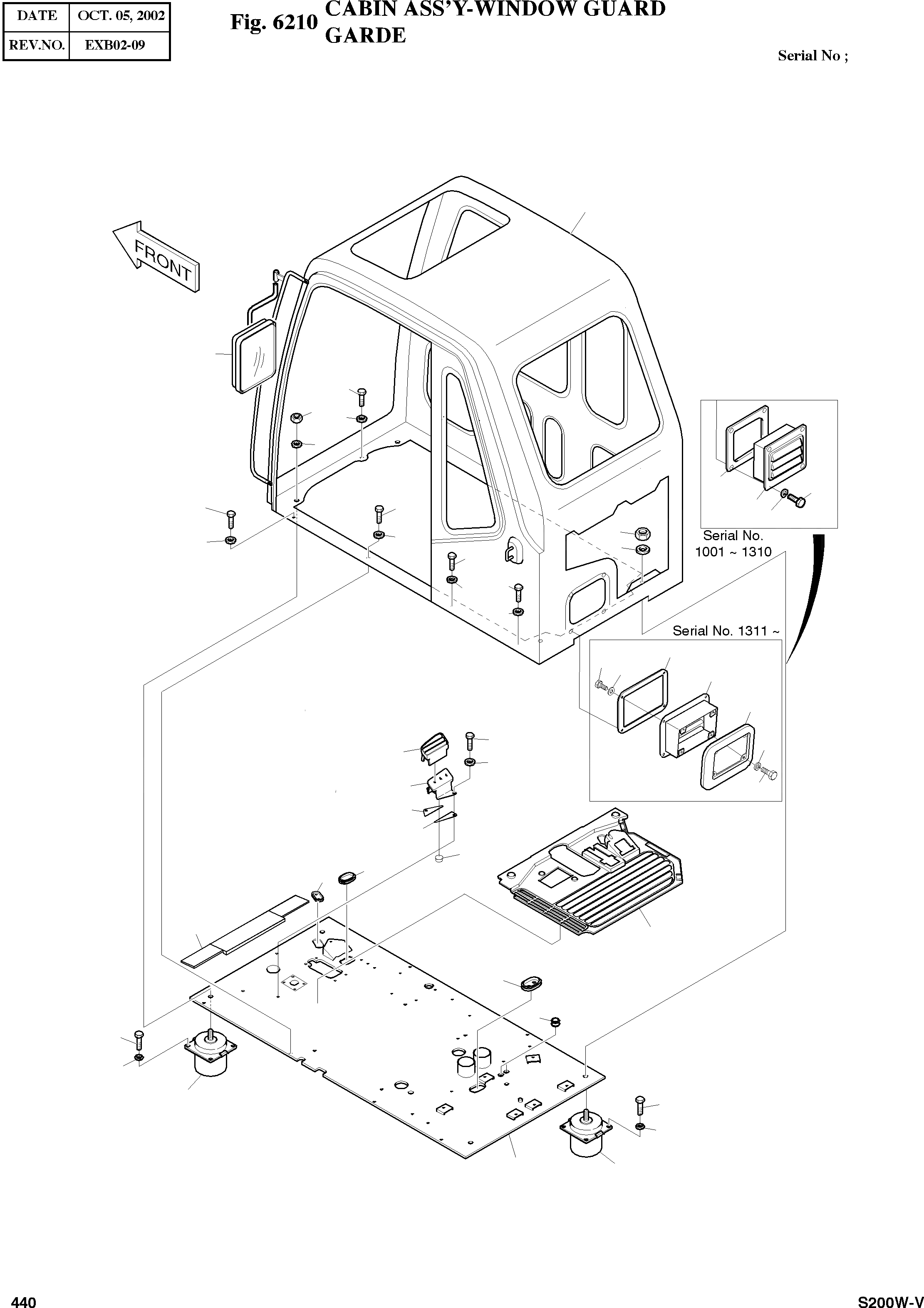 | DATE | OCT. 05, 2002 |
|---|---|
| REV.NO. | EXB02-09 |

Fig. 6210 CABIN ASS'Y-WINDOW GUARD GARDE

Serial No ;

FRONT

Serial No. 1001 ~ 1310

Serial No. 1311 ~

440

S200W-V