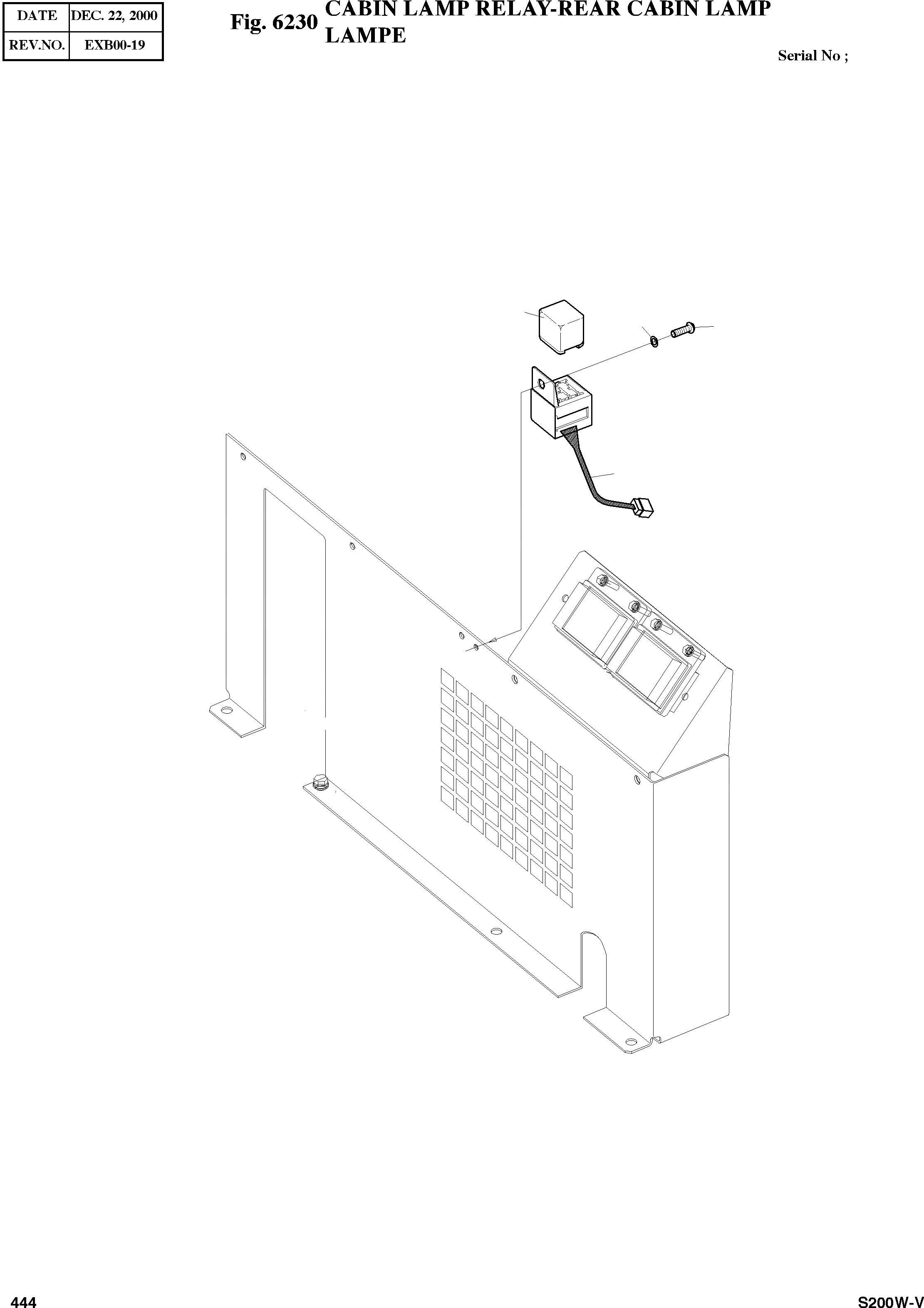 | DATE | DEC. 22, 2000 |
|---|---|
| REV.NO. | EXB00-19 |

Fig. 6230 CABIN LAMP RELAY-REAR CABIN LAMP LAMPE

Serial No ;

444

S200W-V