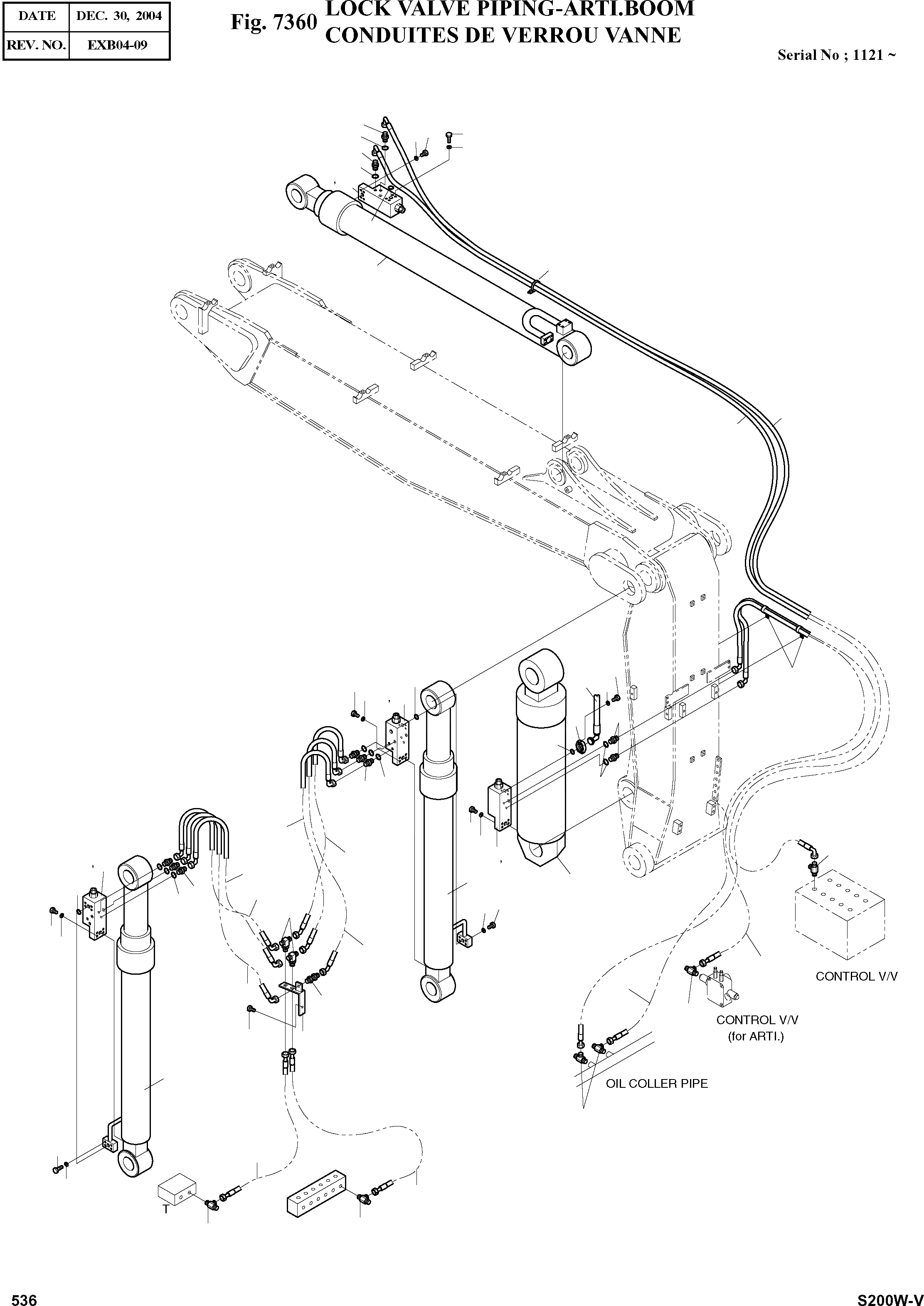 | DATE | DEC. 30, 2004 |
|---|---|
| REV. NO. | EXB04-09 |

Fig. 7360 LOCK VALVE PIPING-ARTI.BOOM
CONDUITES DE VERROU VANNE

Serial No ; 1121 ~

CONTROL V/V

CONTROL V/V
(for ARTI.)

OIL COLLER PIPE

T

536

S200W-V