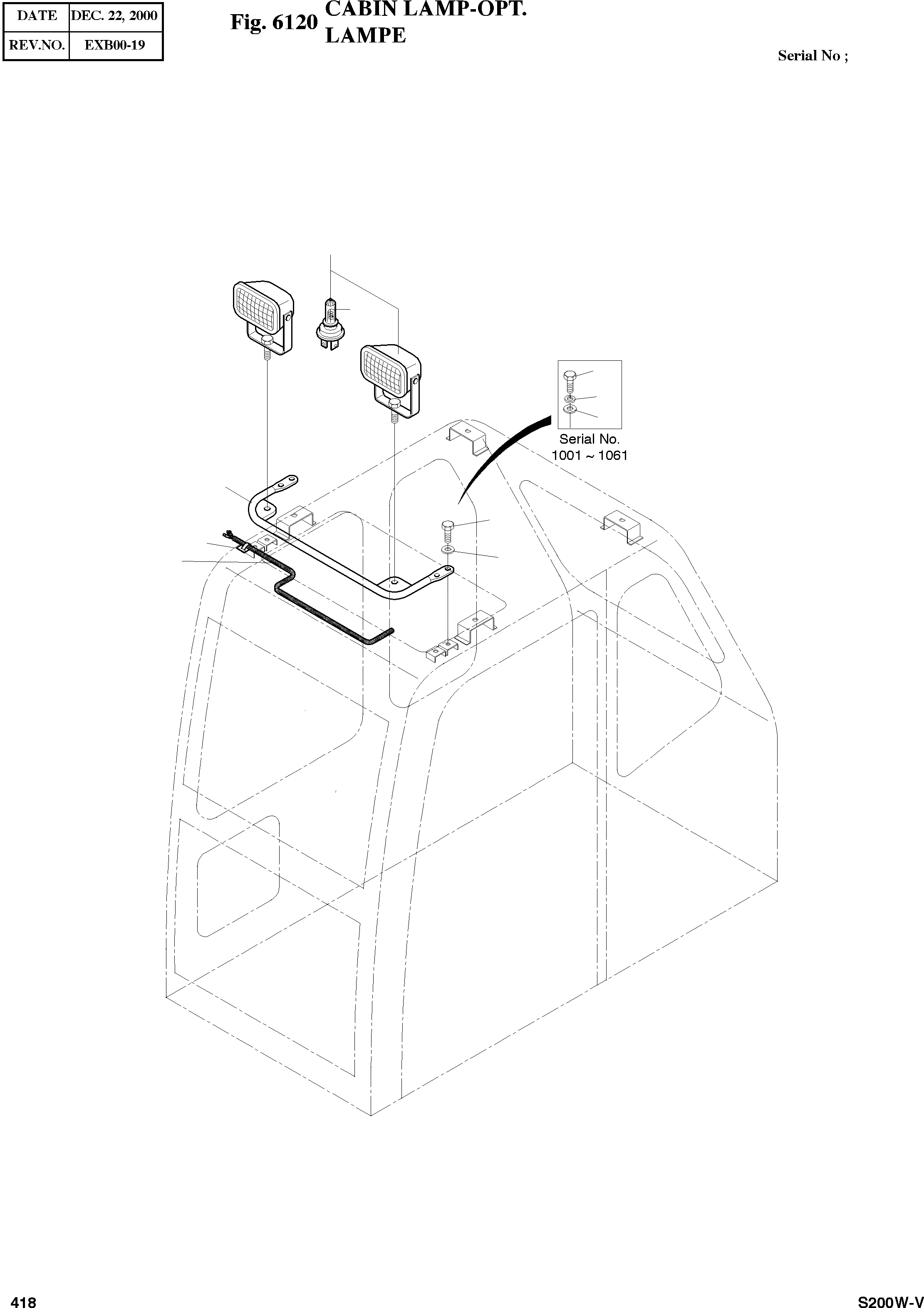 | DATE | DEC. 22, 2000 |
|---|---|
| REV.NO. | EXB00-19 |

Fig. 6120 CABIN LAMP-OPT.
LAMPE

Serial No ;

Serial No.
1001 ~ 1061

418

S200W-V