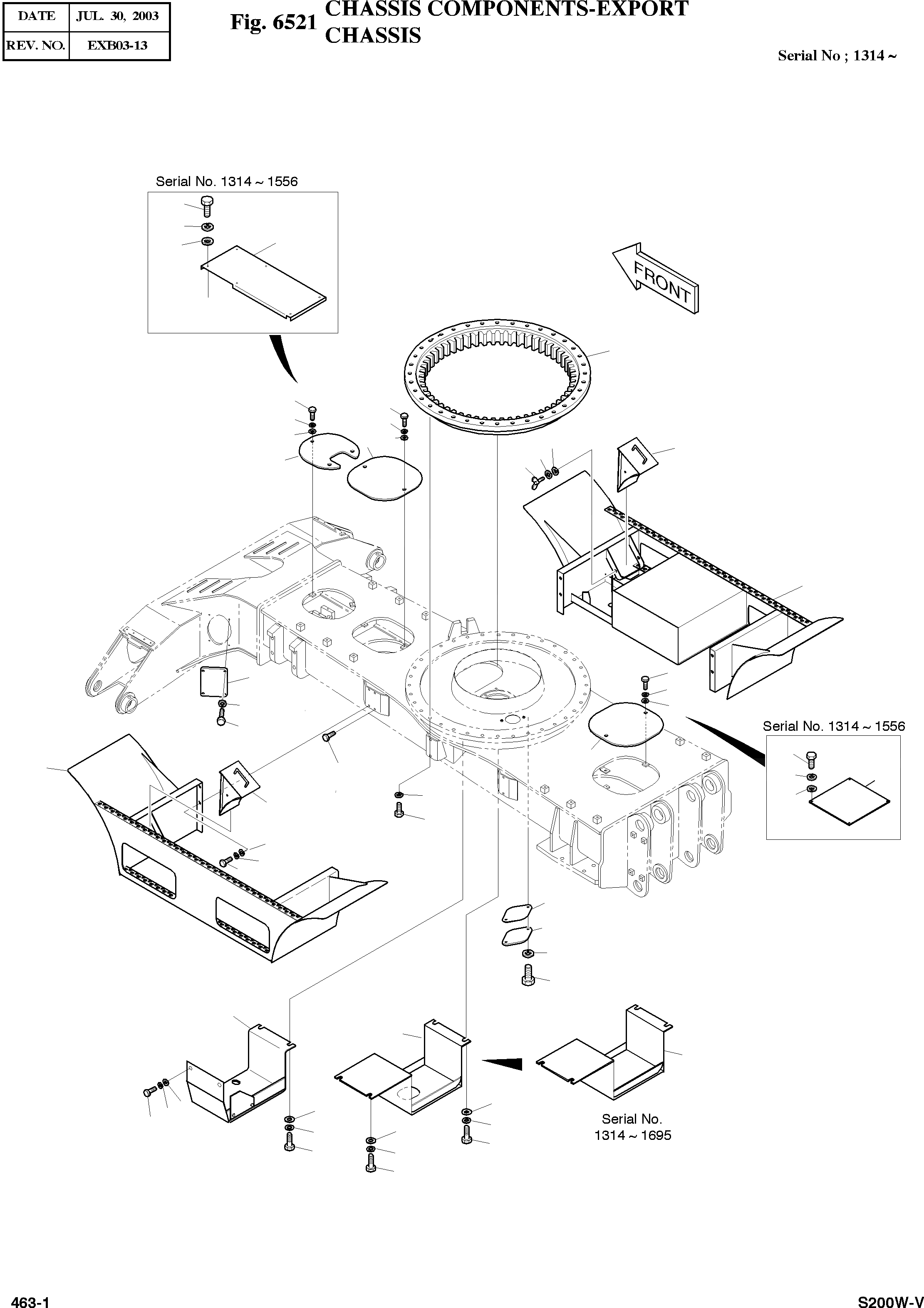 | DATE | JUL. 30, 2003 |
|---|---|
| REV. NO. | EXB03-13 |

Fig. 6521 CHASSIS COMPONENTS-EXPORT CHASSIS

Serial No ; 1314 ~

Serial No. 1314 ~ 1556

FRONT

Serial No. 1314 ~ 1556

Serial No. 1314 ~ 1695

463-1

S200W-V