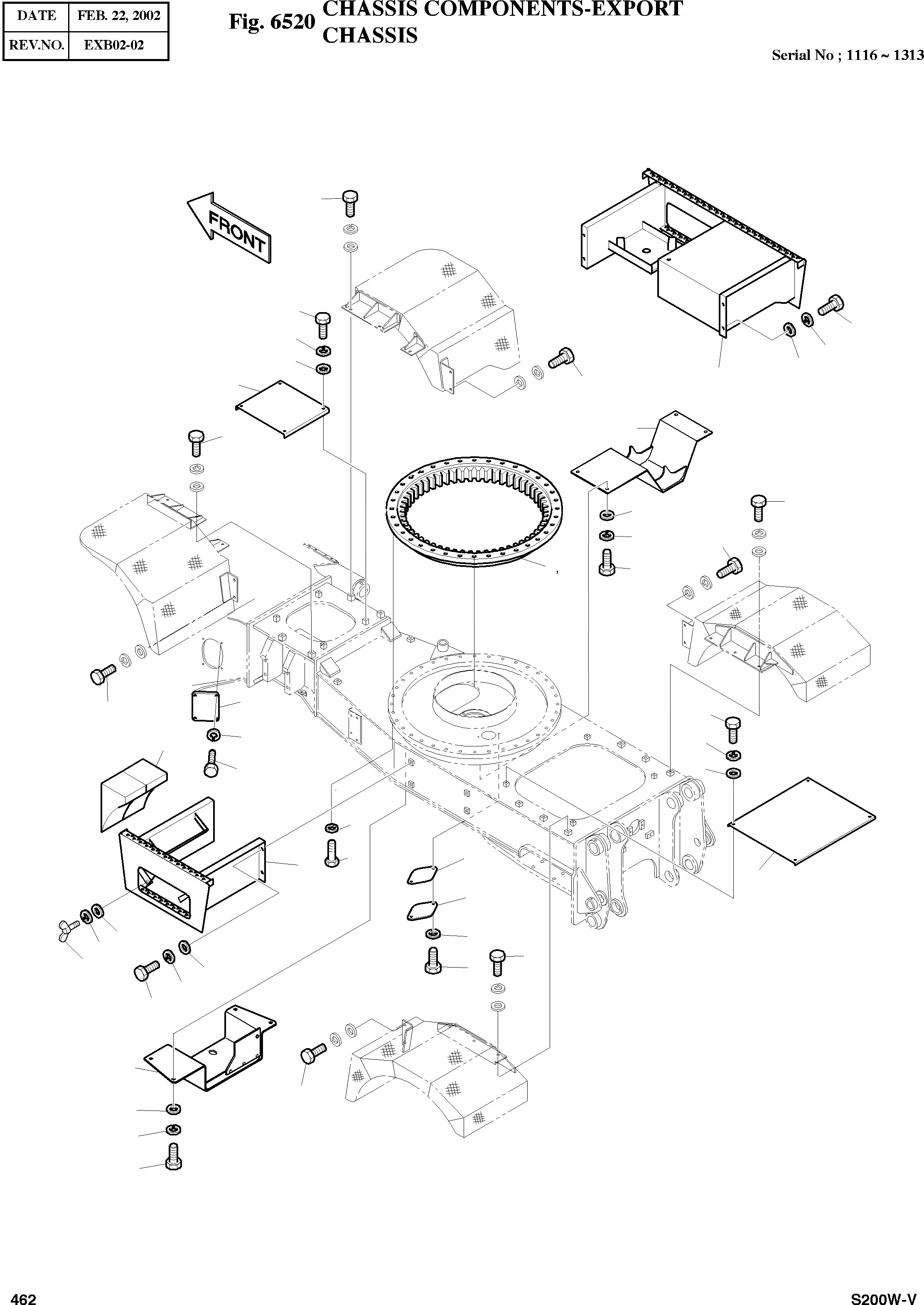 | DATE | FEB. 22, 2002 |
|---|---|
| REV.NO. | EXB02-02 |

Fig. 6520 CHASSIS COMPONENTS-EXPORT CHASSIS

Serial No ; 1116 ~ 1313

FRONT

462

S200W-V