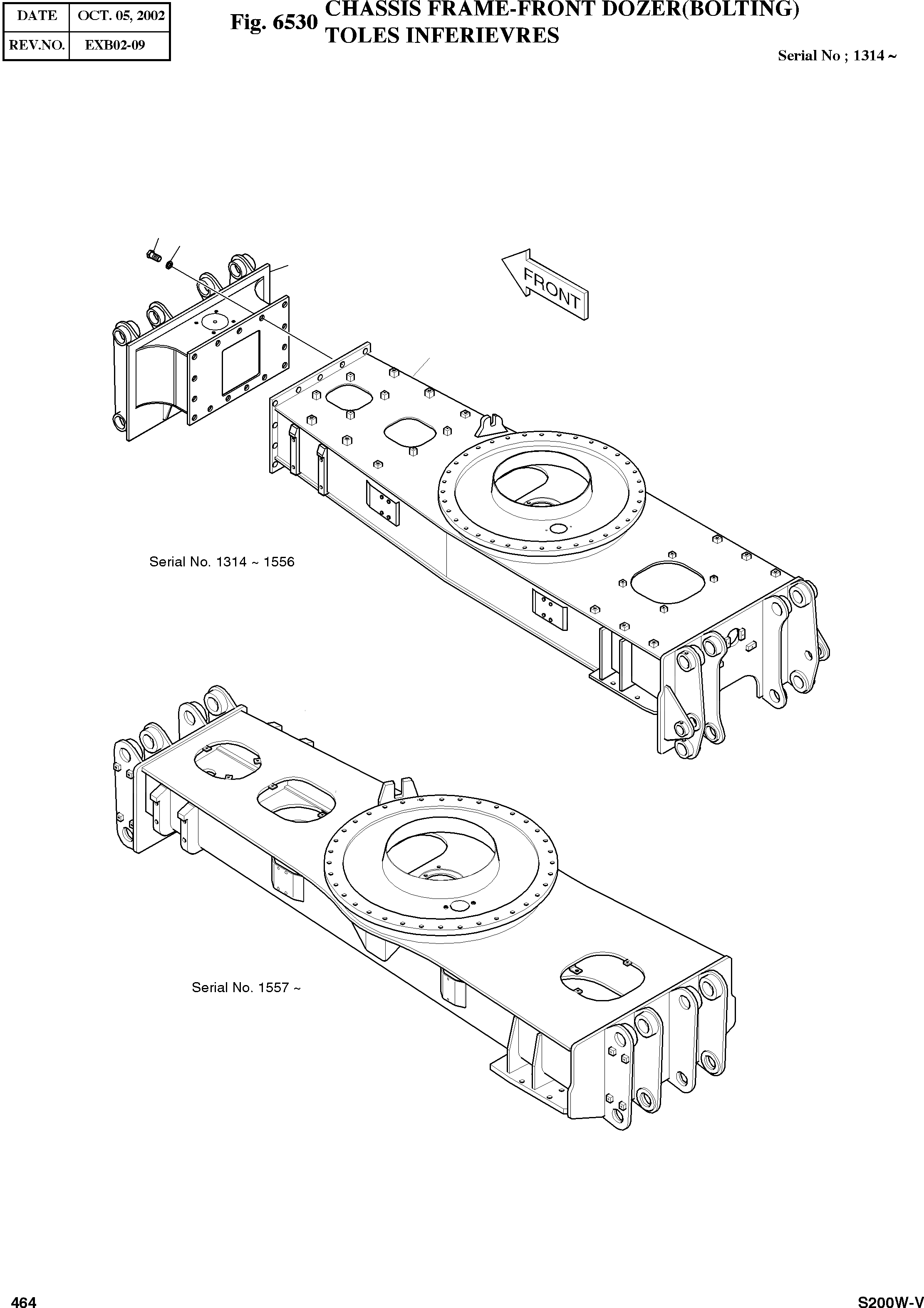 | DATE | OCT. 05, 2002 |
|---|---|
| REV.NO. | EXB02-09 |

Fig. 6530 CHASSIS FRAME-FRONT DOZER(BOLTING) TOLES INFERIEVRES

Serial No ; 1314 ~

FRONT

Serial No. 1314 ~ 1556

Serial No. 1557 ~

464

S200W-V