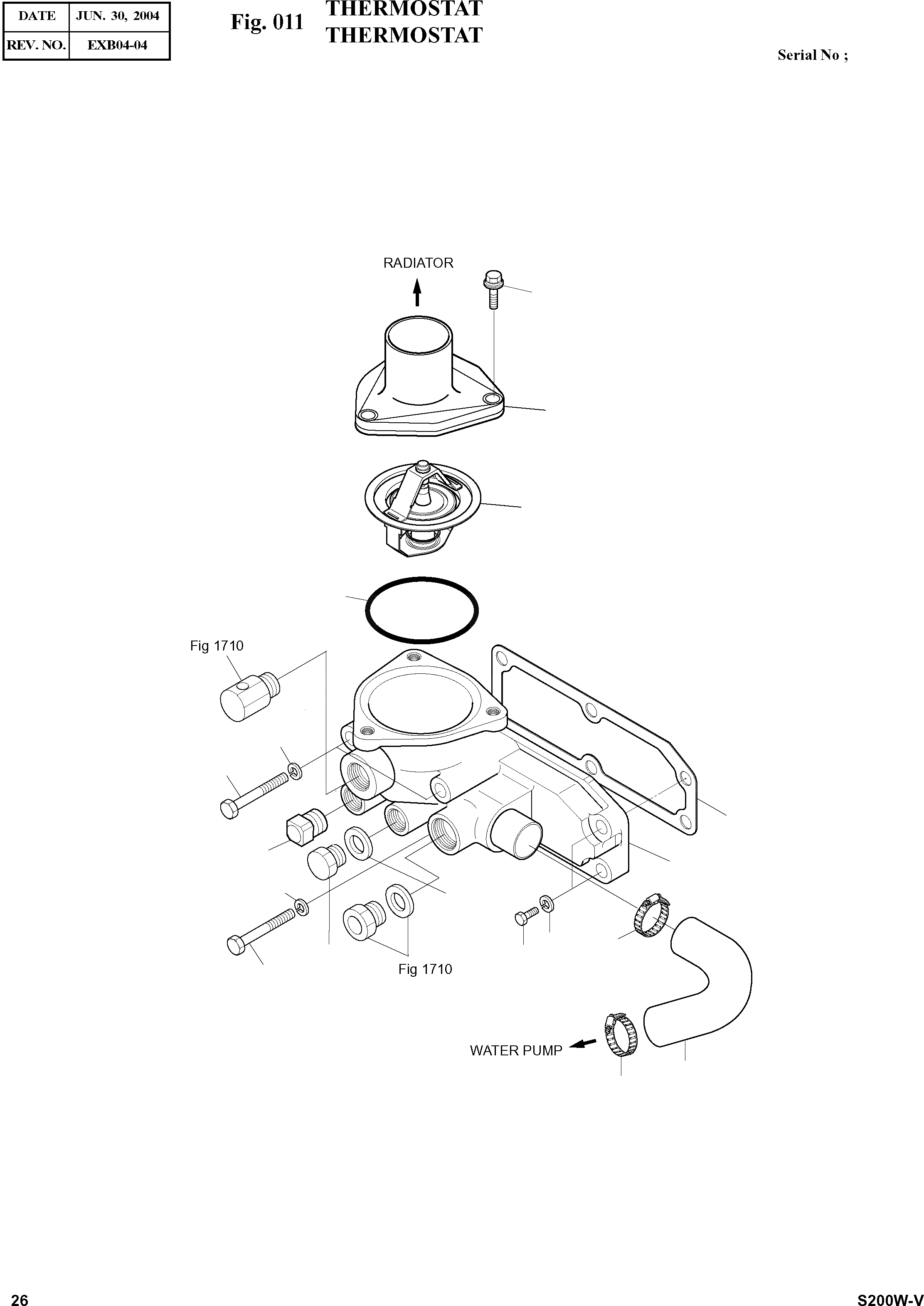 | DATE | JUN. 30, 2004 |
|---|---|
| REV. NO. | EXB04-04 |

Fig. 011 THERMOSTAT
THERMOSTAT

Serial No ;

RADIATOR

Fig 1710

Fig 1710

WATER PUMP

26

S200W-V