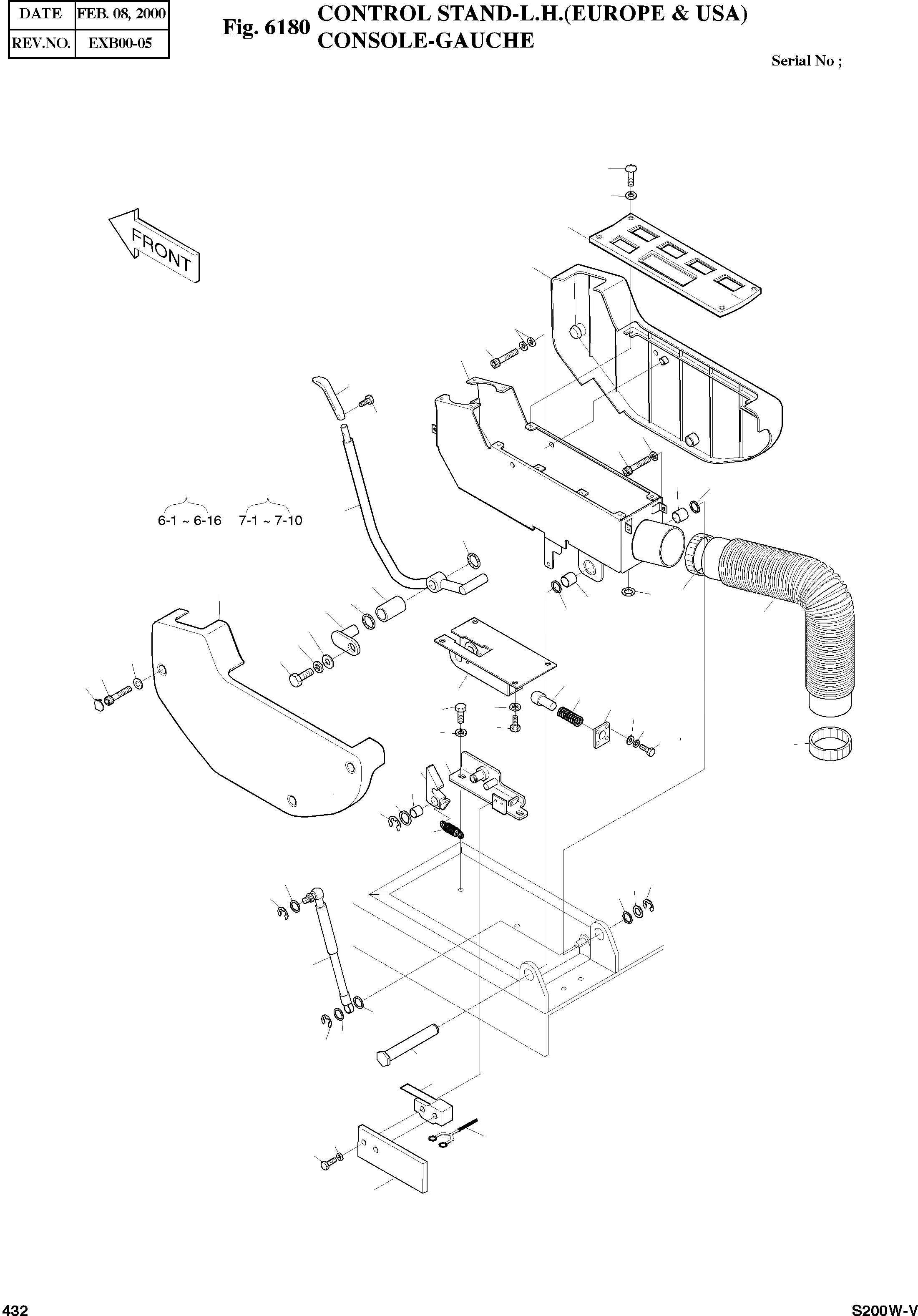 | DATE | FEB. 08, 2000 |
|---|---|
| REV.NO. | EXB00-05 |

Fig. 6180 CONTROL STAND-L.H.(EUROPE & USA) CONSOLE-GAUCHE

Serial No ;

FRONT

6-1 ~ 6-16 7-1 ~ 7-10

432

S200W-V