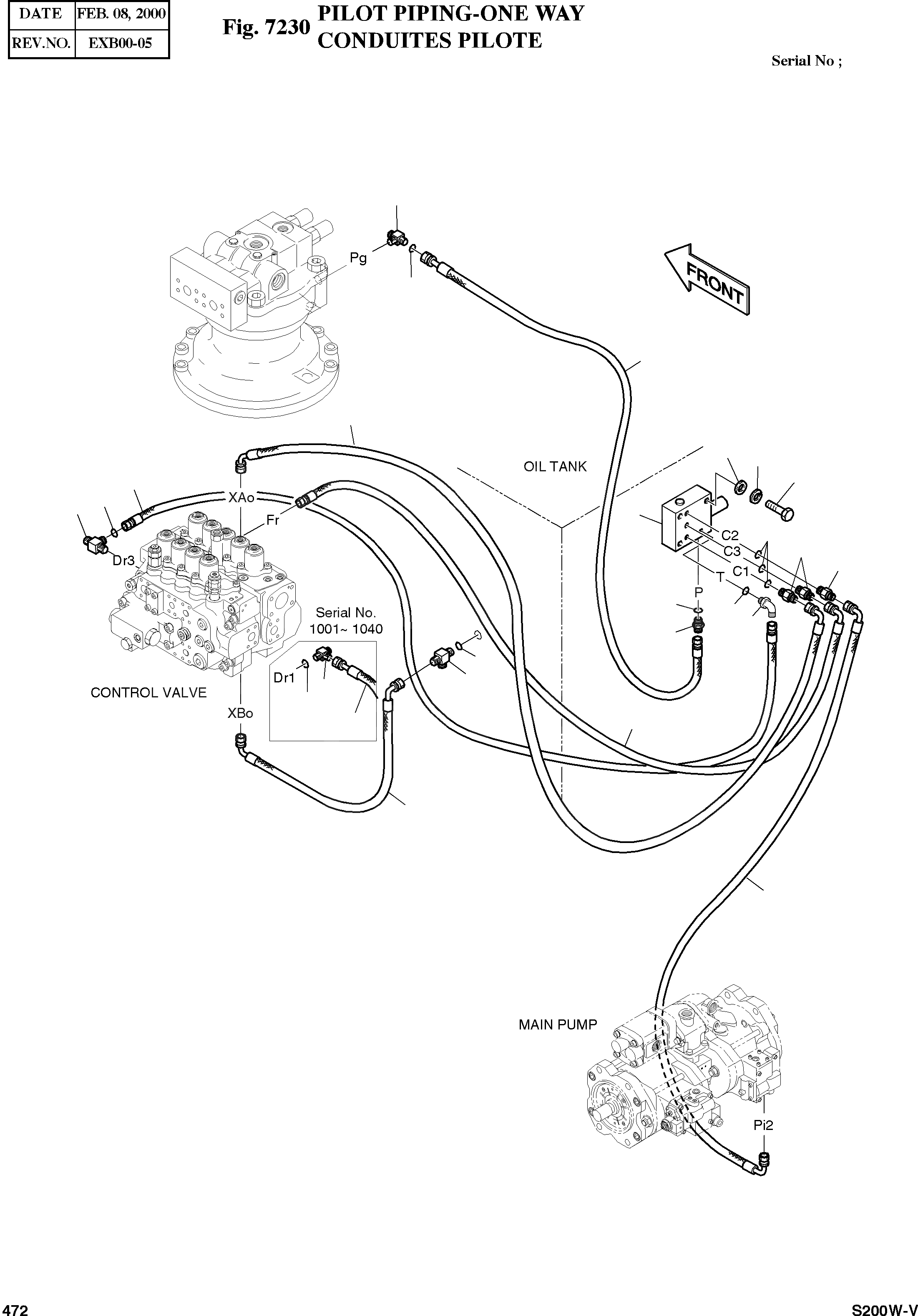 | DATE | FEB. 08, 2000 |
|---|---|
| REV.NO. | EXB00-05 |

Fig. 7230 PILOT PIPING-ONE WAY
CONDUITES PILOTE

Serial No ;

Pg

FRONT

OIL TANK

XAo

Fr

Dr3

C2

C3

C1

T

P

Serial No.
1001~ 1040

Dr1

CONTROL VALVE

XBo

MAIN PUMP

Pi2

472

S200W-V