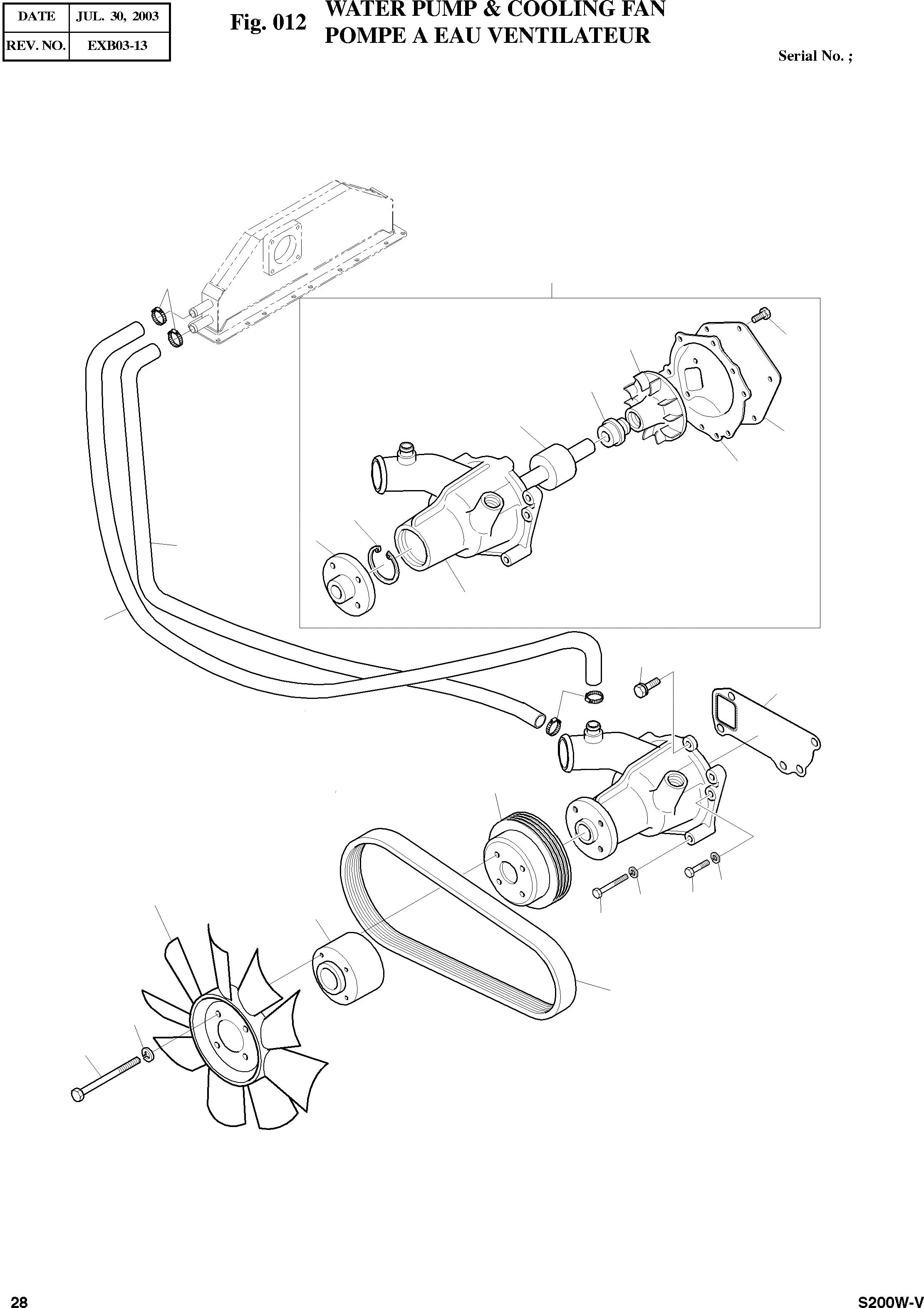 | DATE | JUL. 30, 2003 |
|---|---|
| REV. NO. | EXB03-13 |

Fig. 012 WATER PUMP & COOLING FAN
POMPE A EAU VENTILATEUR

Serial No. ;

28

S200W-V