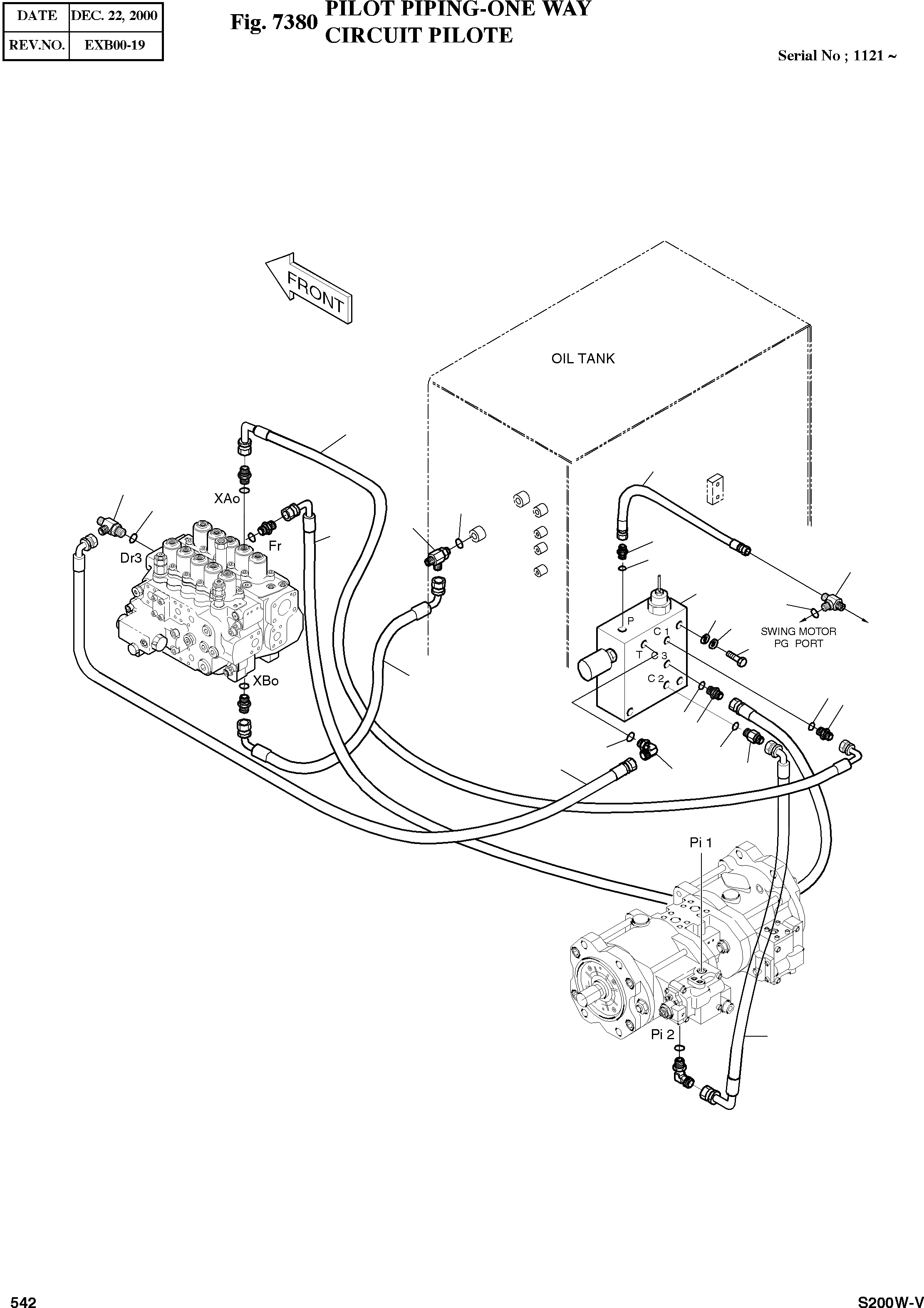 | DATE | DEC. 22, 2000 |
|---|---|
| REV.NO. | EXB00-19 |

Fig. 7380 PILOT PIPING-ONE WAY
CIRCUIT PILOTE

Serial No ; 1121 ~

FRONT

OIL TANK

XAo

Fr

Dr3

XBo

P

C 1

T

3

C 2

SWING MOTOR
PG PORT

Pi 1

Pi 2

542

S200W-V