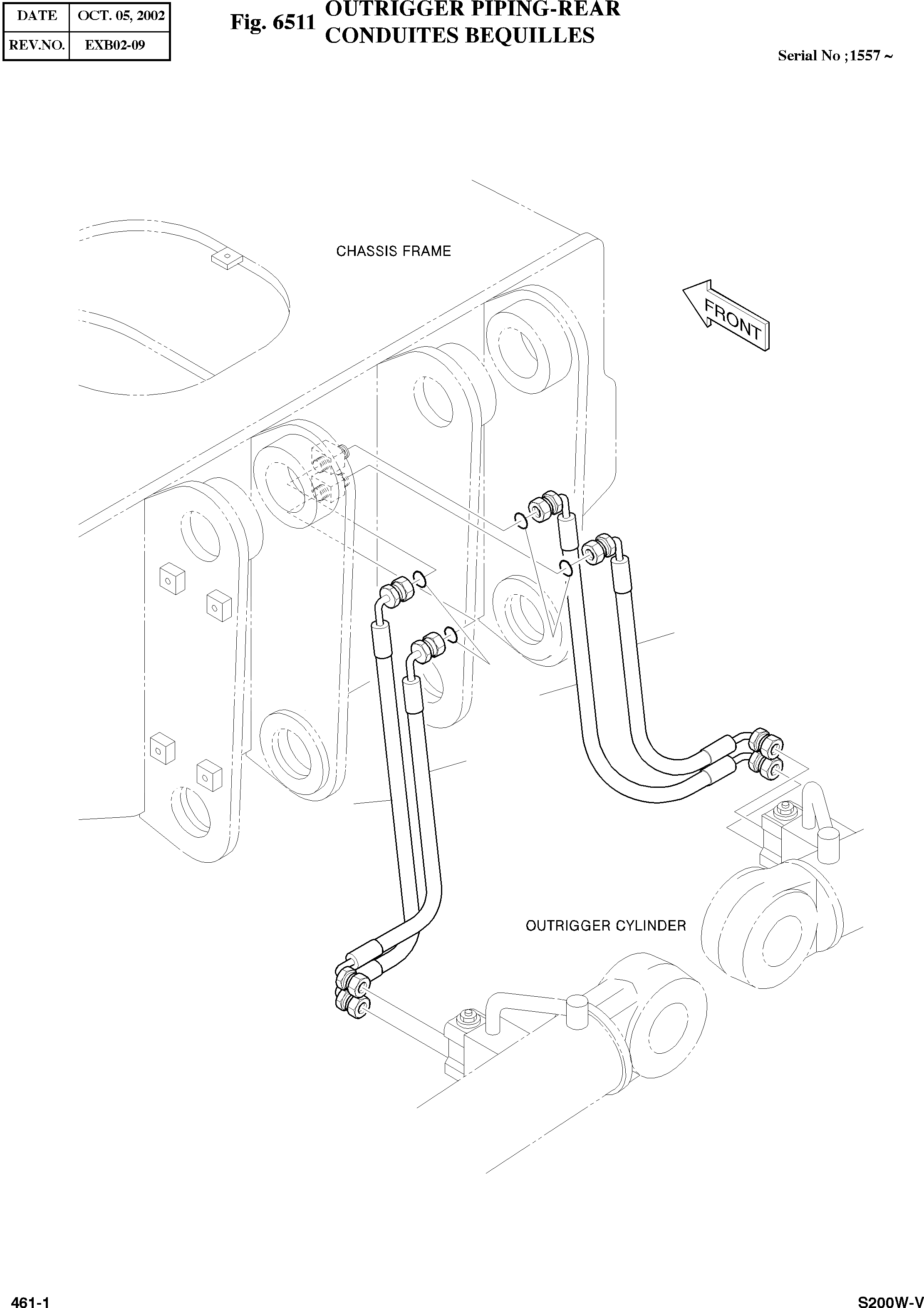 | DATE | OCT. 05, 2002 |
|---|---|
| REV.NO. | EXB02-09 |

Fig. 6511 OUTRIGGER PIPING-REAR
CONDUITES BEQUILLES

Serial No ;1557 ~

CHASSIS FRAME

FRONT

OUTRIGGER CYLINDER

461-1

S200W-V