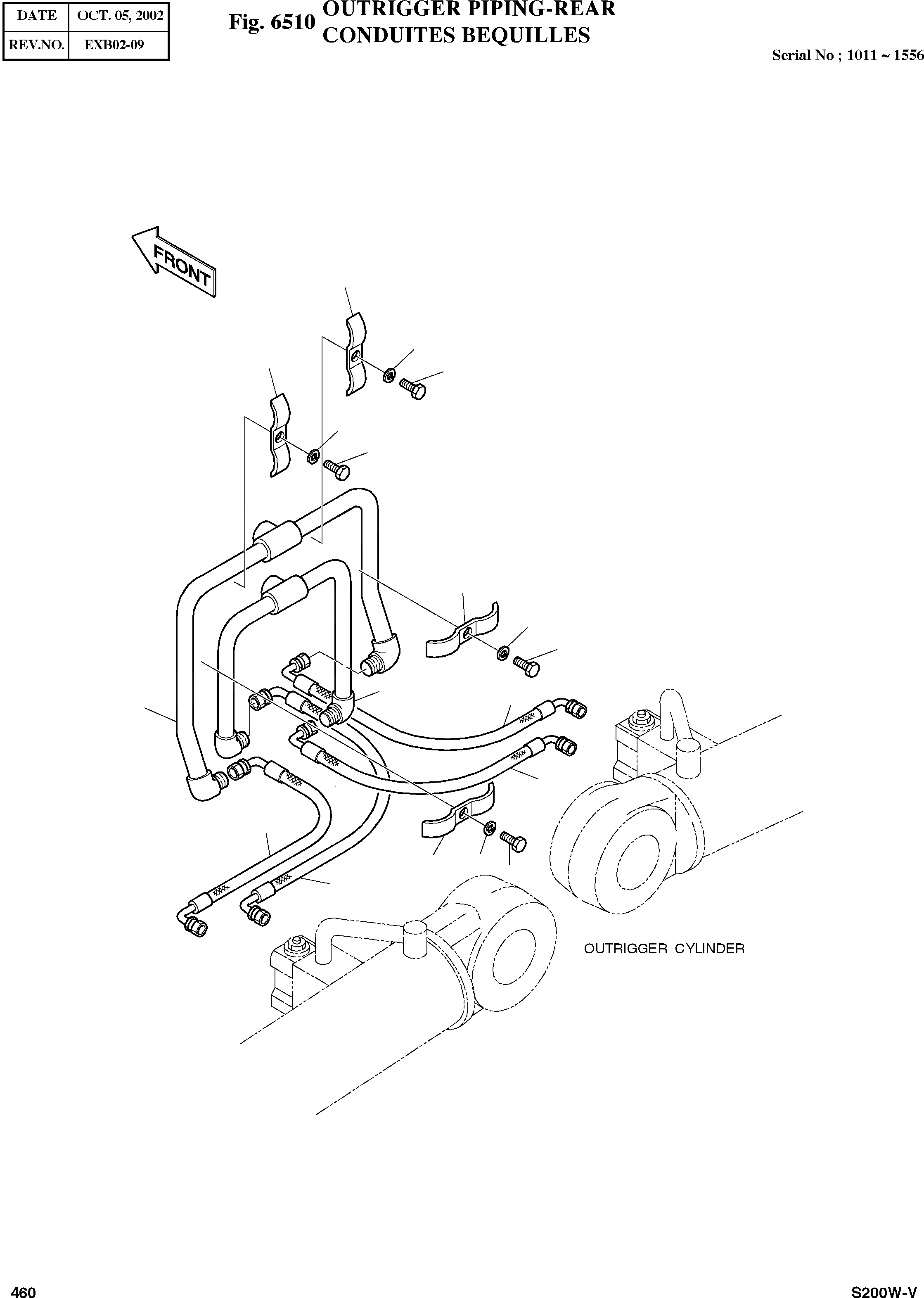 | DATE | OCT. 05, 2002 |
|---|---|
| REV.NO. | EXB02-09 |

Fig. 6510 OUTRIGGER PIPING-REAR
CONDUITES BEQUILLES

Serial No ; 1011 ~ 1556

FRONT

OUTRIGGER CYLINDER

460

S200W-V