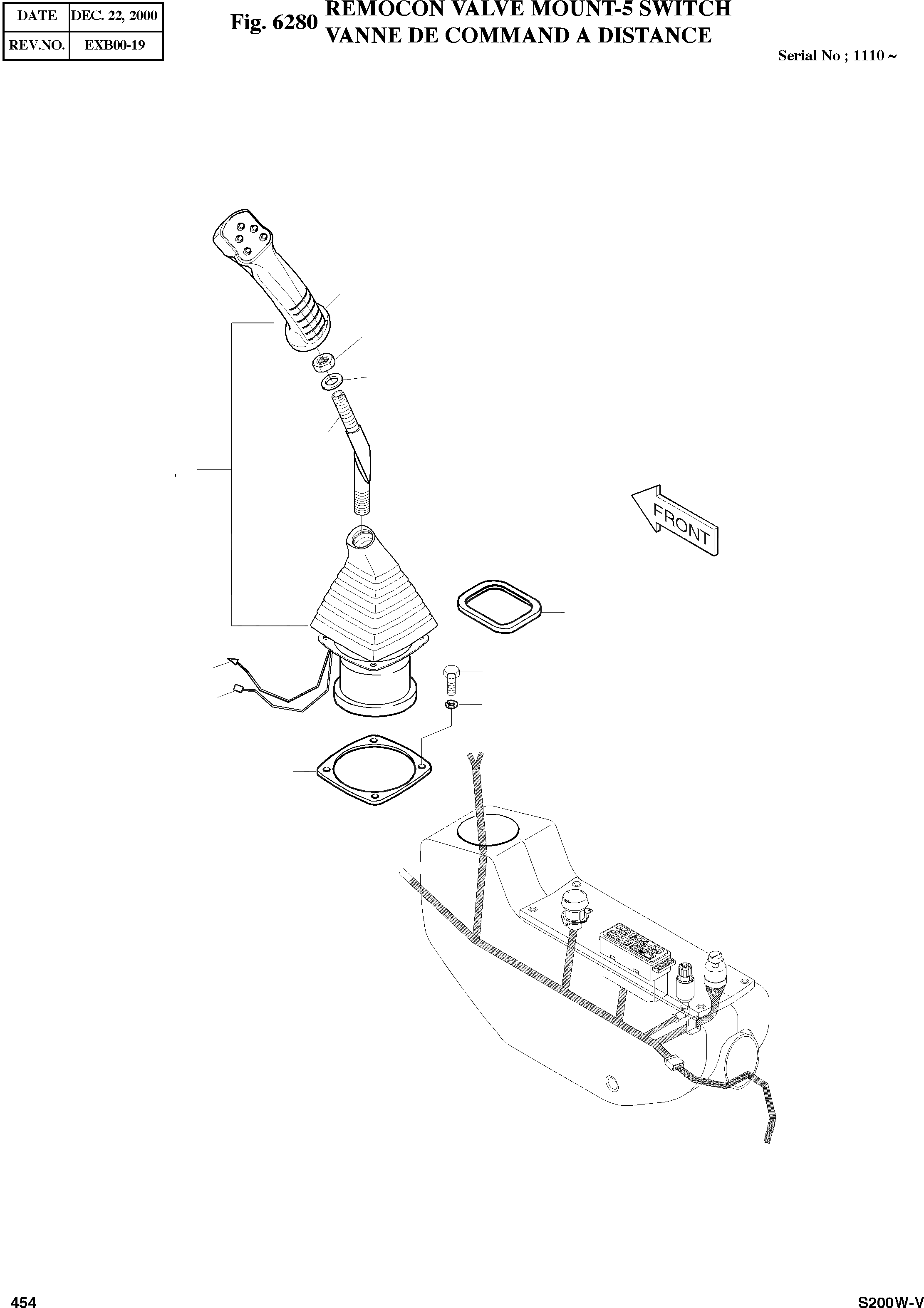 | DATE | DEC. 22, 2000 |
|---|---|
| REV.NO. | EXB00-19 |

Fig. 6280 REMOCON VALVE MOUNT-5 SWITCH
VANNE DE COMMAND A DISTANCE

Serial No ; 1110 ~

,

FRONT

454

S200W-V