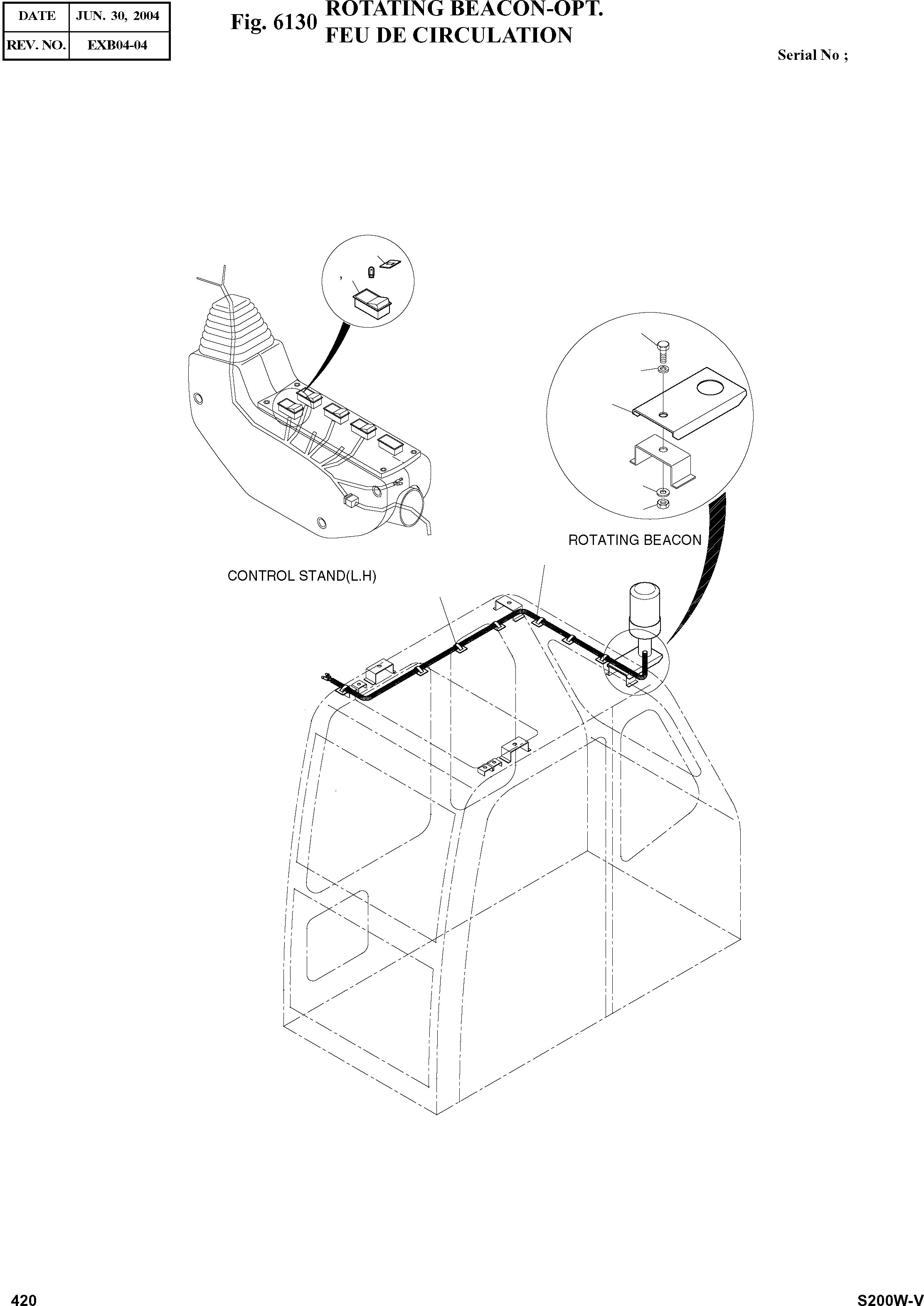 | DATE | JUN. 30, 2004 |
|---|---|
| REV. NO. | EXB04-04 |

Fig. 6130 ROTATING BEACON-OPT.
FEU DE CIRCULATION

Serial No ;

ROTATING BEACON

CONTROL STAND(L.H)

420

S200W-V