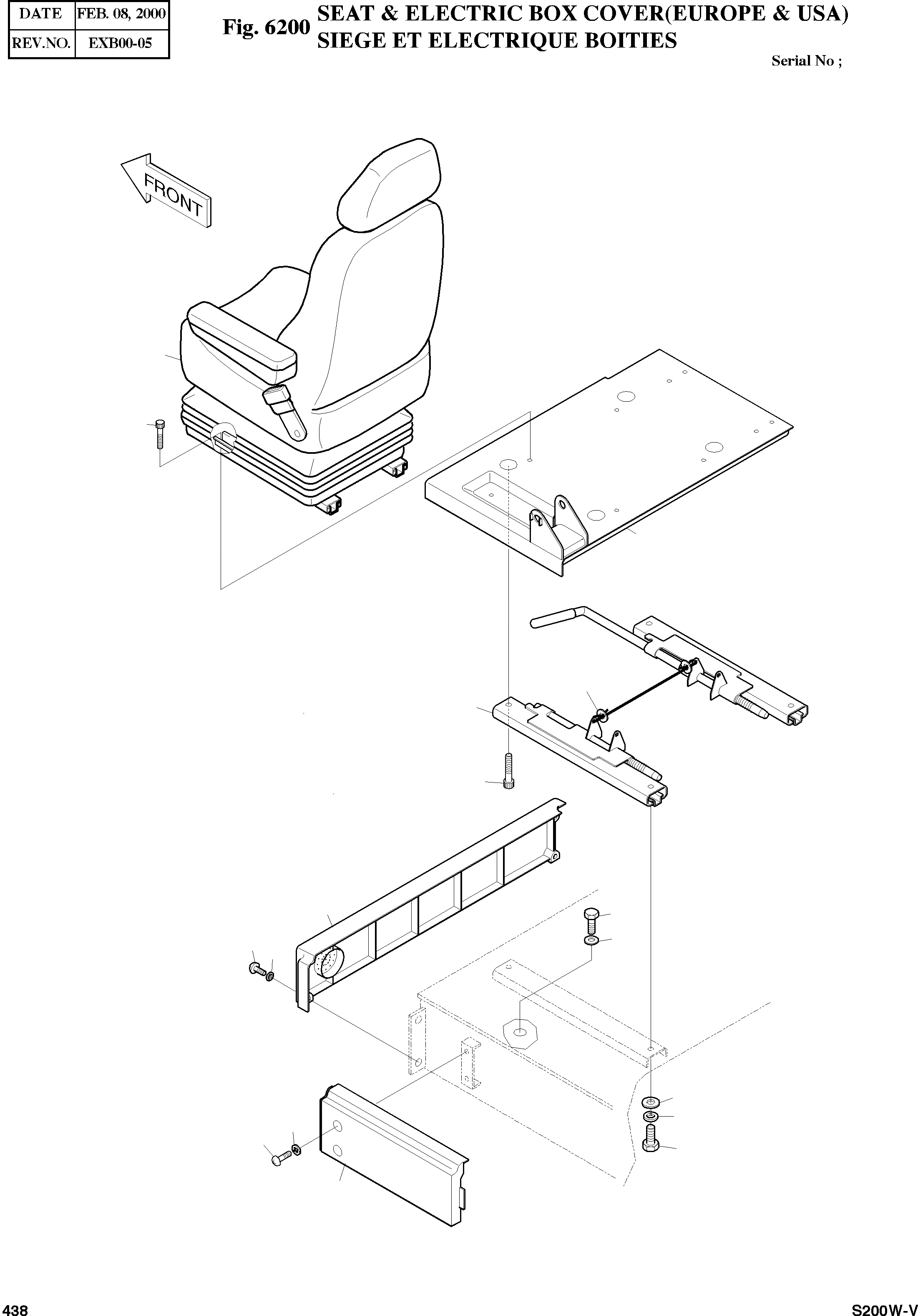 | DATE | FEB. 08, 2000 |
|---|---|
| REV.NO. | EXB00-05 |

Fig. 6200 SEAT & ELECTRIC BOX COVER(EUROPE & USA)
SIEGE ET ELECTRIQUE BOITIES

Serial No ;

FRONT

438

S200W-V