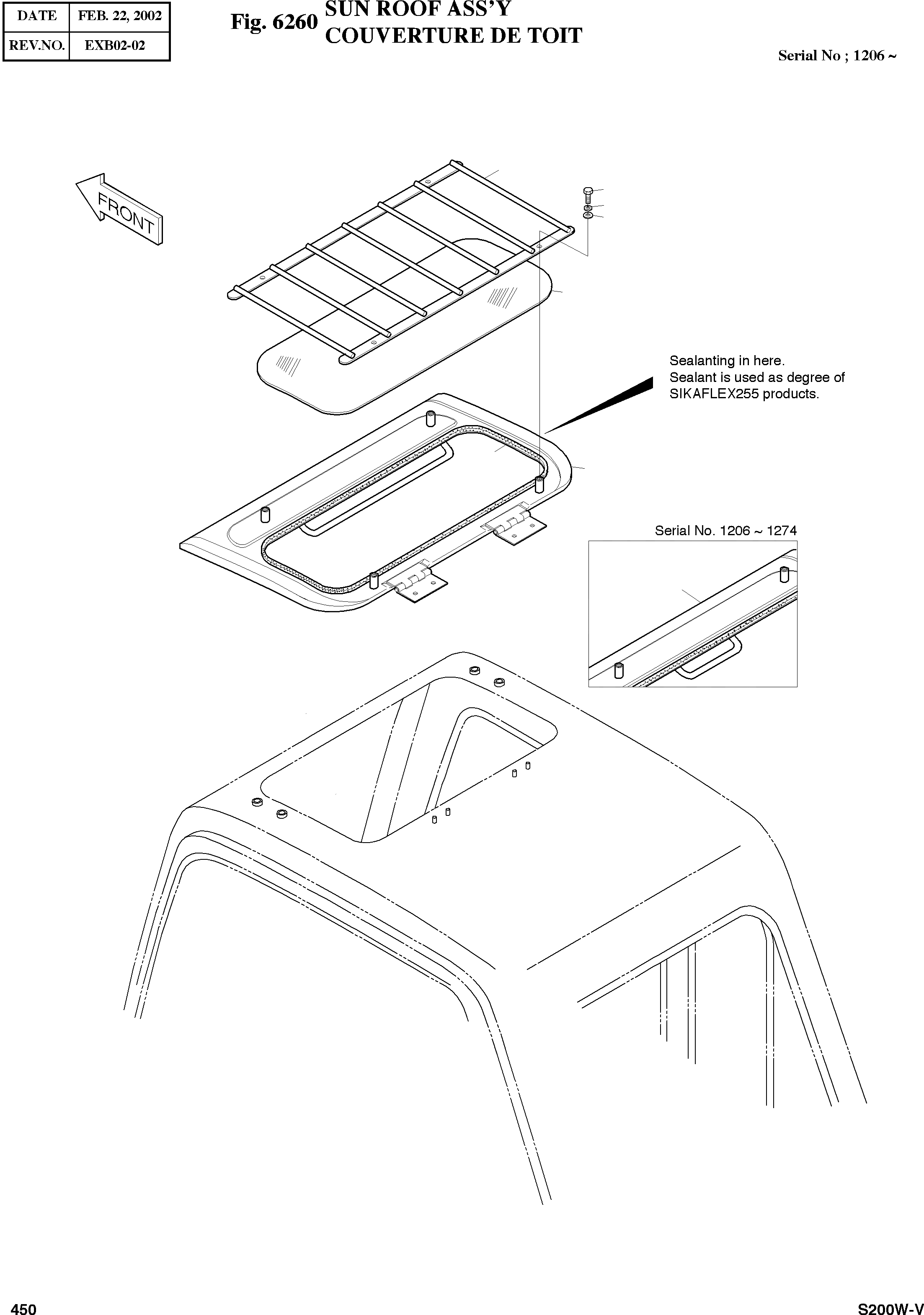 | DATE | FEB. 22, 2002 |
|---|---|
| REV.NO. | EXB02-02 |

Fig. 6260 SUN ROOF ASS'Y
COUVERTURE DE TOIT

Serial No ; 1206 ~

FRONT

Sealanting in here.
Sealant is used as degree of SIKAFLEX255 products.

Serial No. 1206 ~ 1274

450

S200W-V