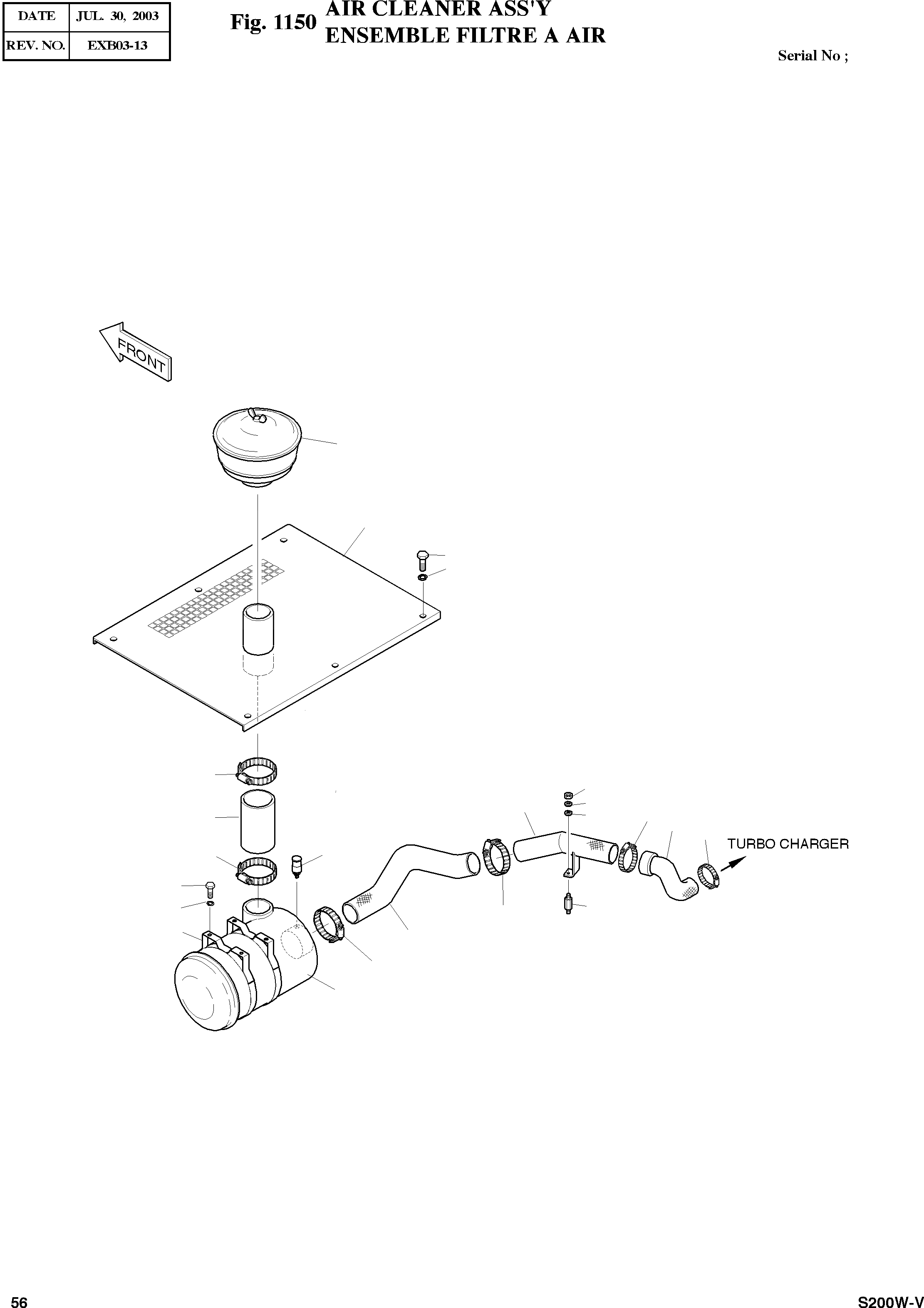 | DATE | JUL. 30, 2003 |
|---|---|
| REV. NO. | EXB03-13 |

Fig. 1150 AIR CLEANER ASS'Y
ENSEMBLE FILTRE A AIR

Serial No ;

FRONT

TURBO CHARGER

56

S200W-V