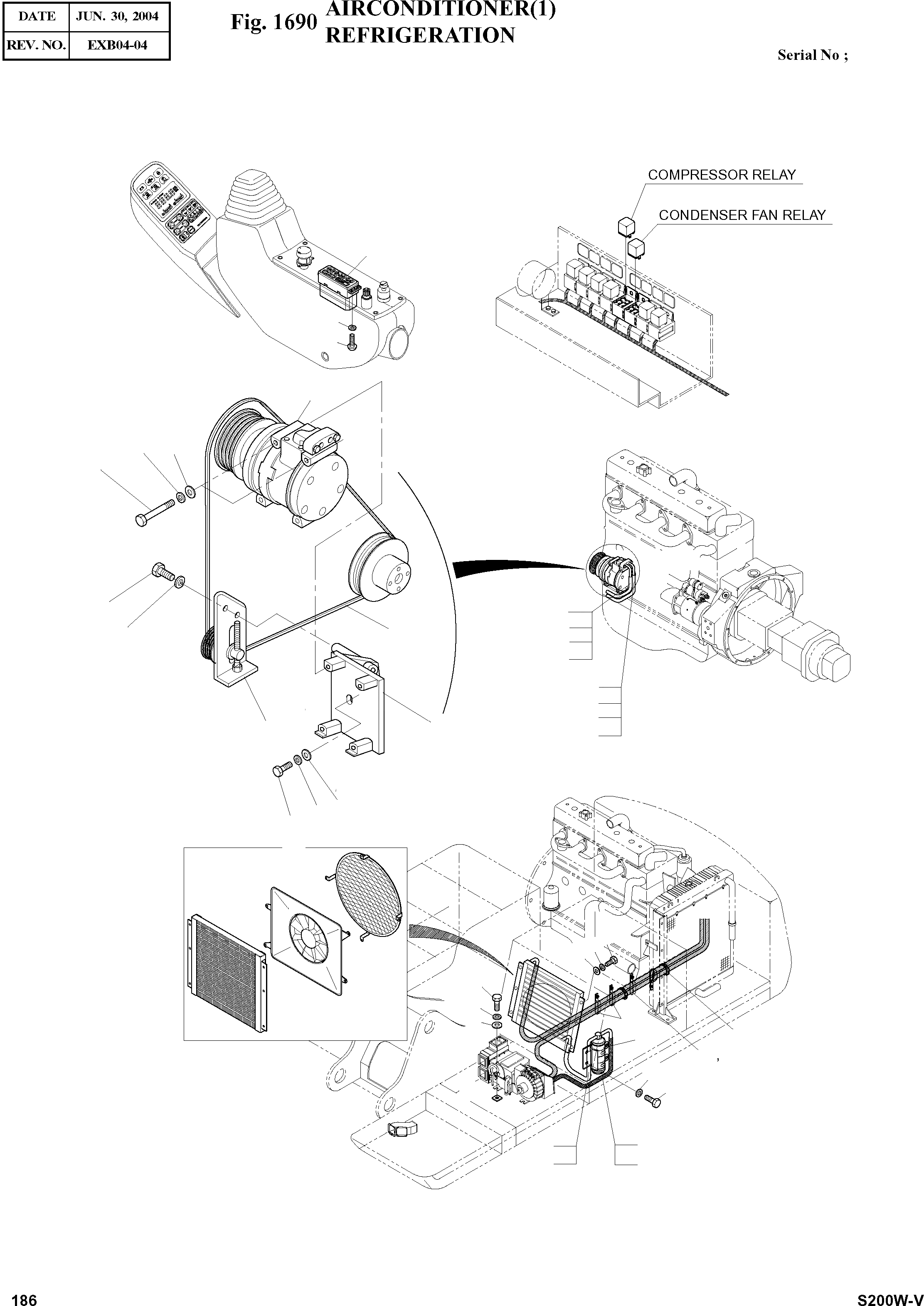 | DATE | JUN. 30, 2004 |
|---|---|
| REV. NO. | EXB04-04 |

Fig. 1690 AIRCONDITIONER(1) REFRIGERATION

Serial No ;

COMPRESSOR RELAY

CONDENSER FAN RELAY

186

S200W-V