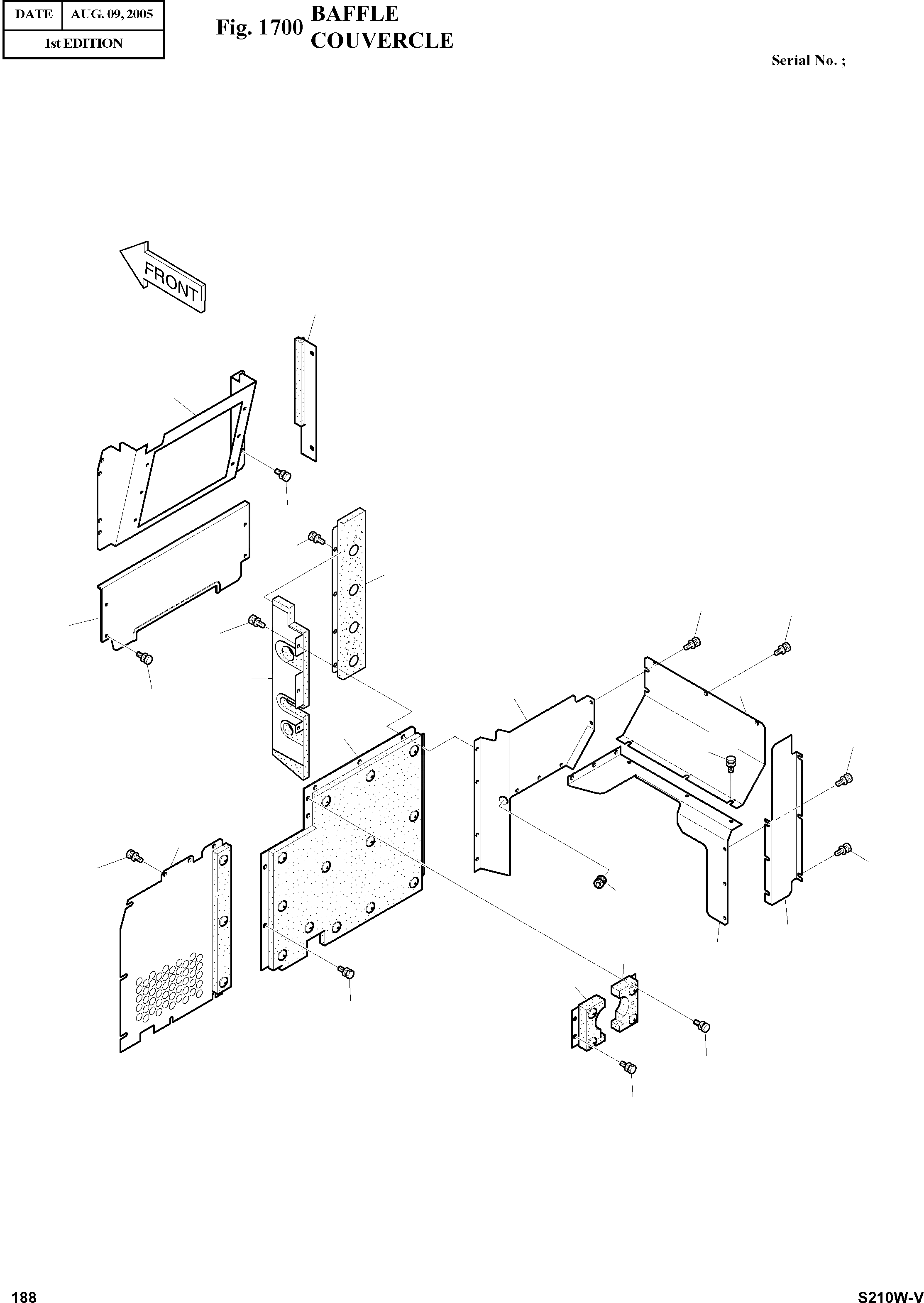 | DATE | AUG. 09, 2005 |
|---|---|
| 1st EDITION | |

Fig. 1700 BAFFLE
COUVERCLE

Serial No. ;

FRONT

188

S210W-V