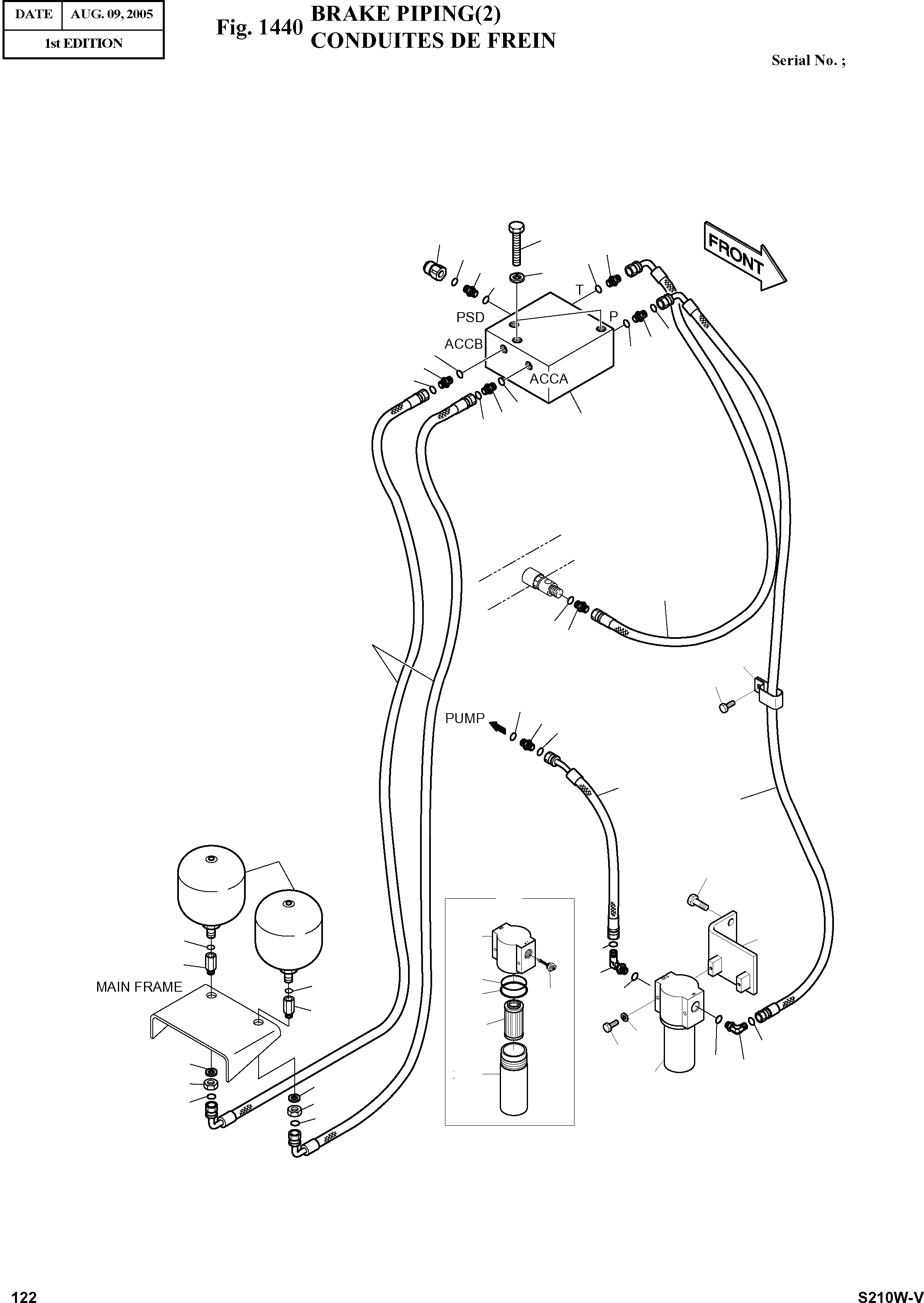 | DATE | AUG. 09, 2005 |
|---|---|
| 1st EDITION | |

Fig. 1440 BRAKE PIPING(2)
CONDUITES DE FREIN

Serial No. ;

FRONT

T

PSD

P

ACCB

ACCA

PUMP

MAIN FRAME

122

S210W-V