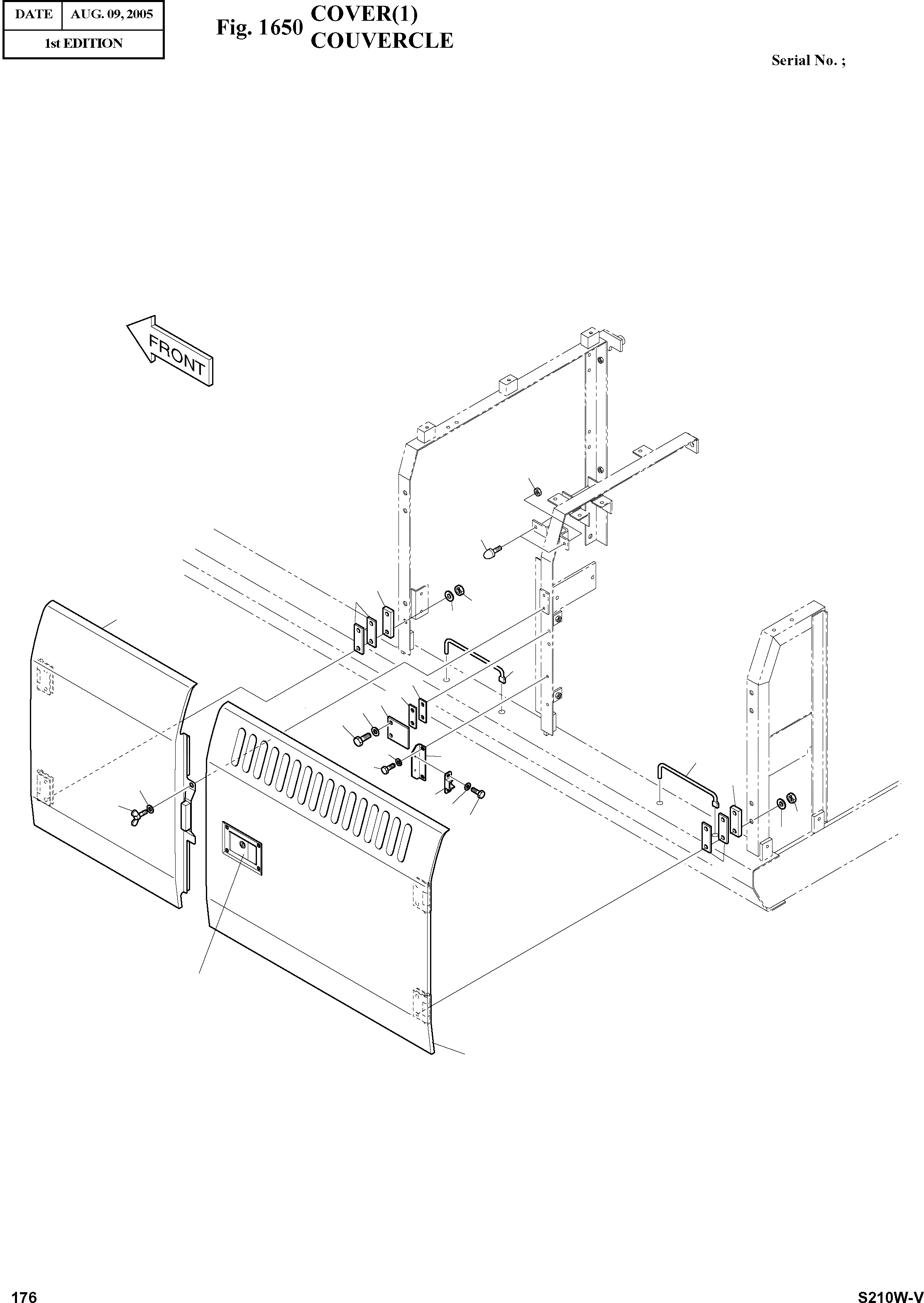 | DATE | AUG. 09, 2005 |
|---|---|
| 1st EDITION | |

Fig. 1650 COVER(1) COUVERCLE

Serial No. ;

FRONT

176

S210W-V