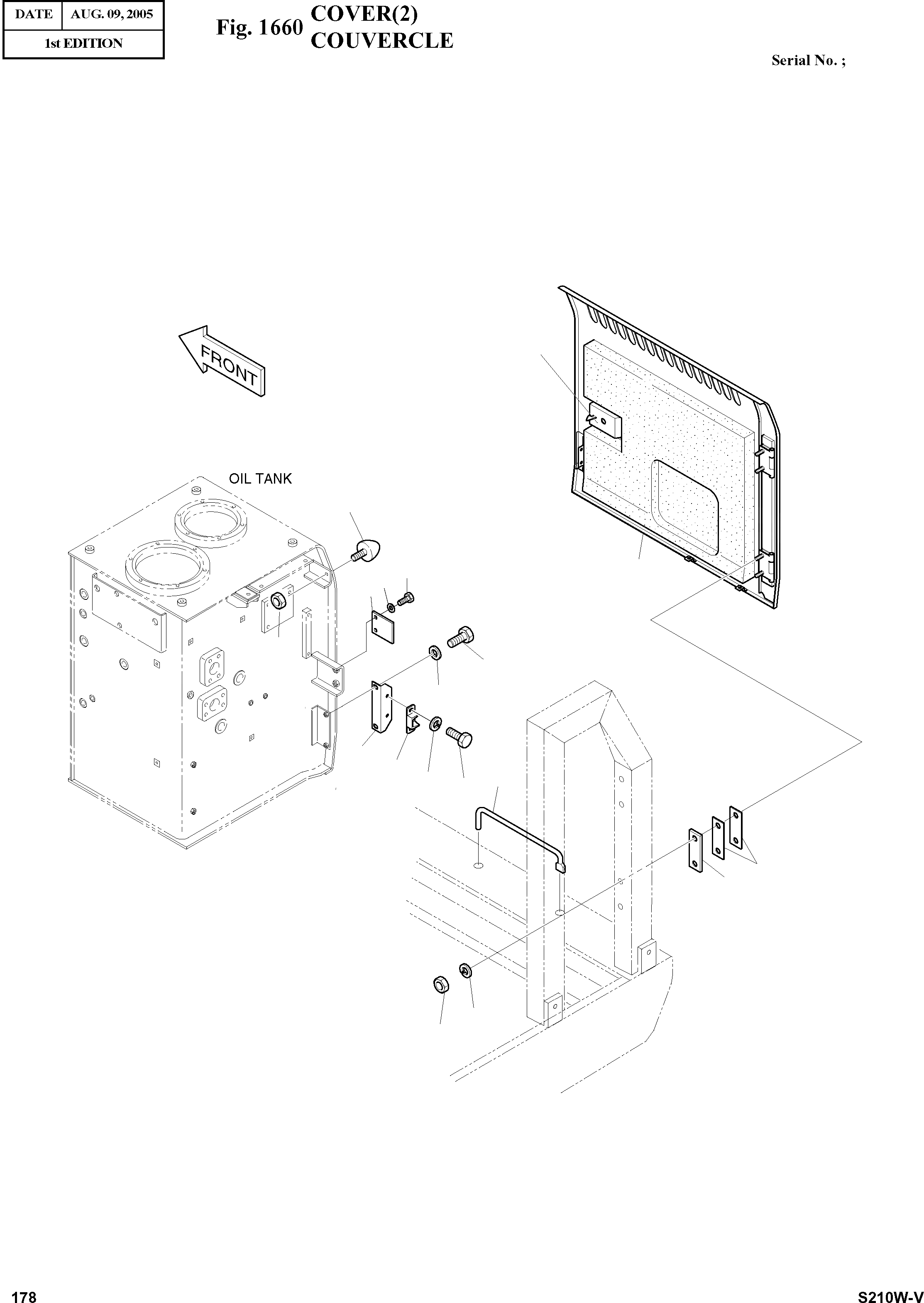 | DATE | AUG. 09, 2005 |
|---|---|
| 1st EDITION | |

Fig. 1660 COVER(2)
COUVERCLE

Serial No. ;

FRONT

OIL TANK

178

S210W-V