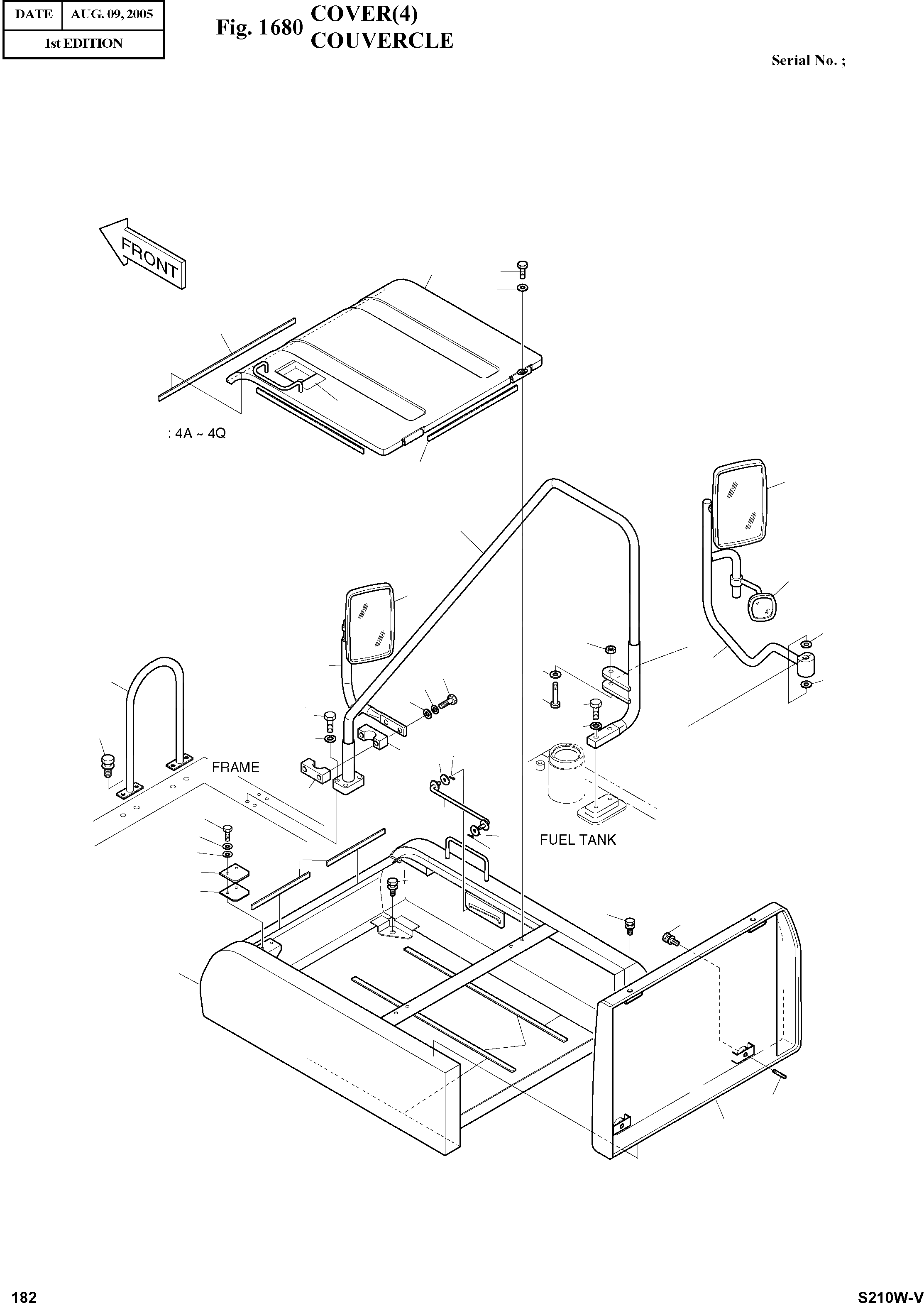 | DATE | AUG. 09, 2005 |
|---|---|
| 1st EDITION | |

Fig. 1680 COVER(4)
COUVERCLE

Serial No. ;

FRONT

: 4A ~ 4Q

FRAME

FUEL TANK

182

S210W-V