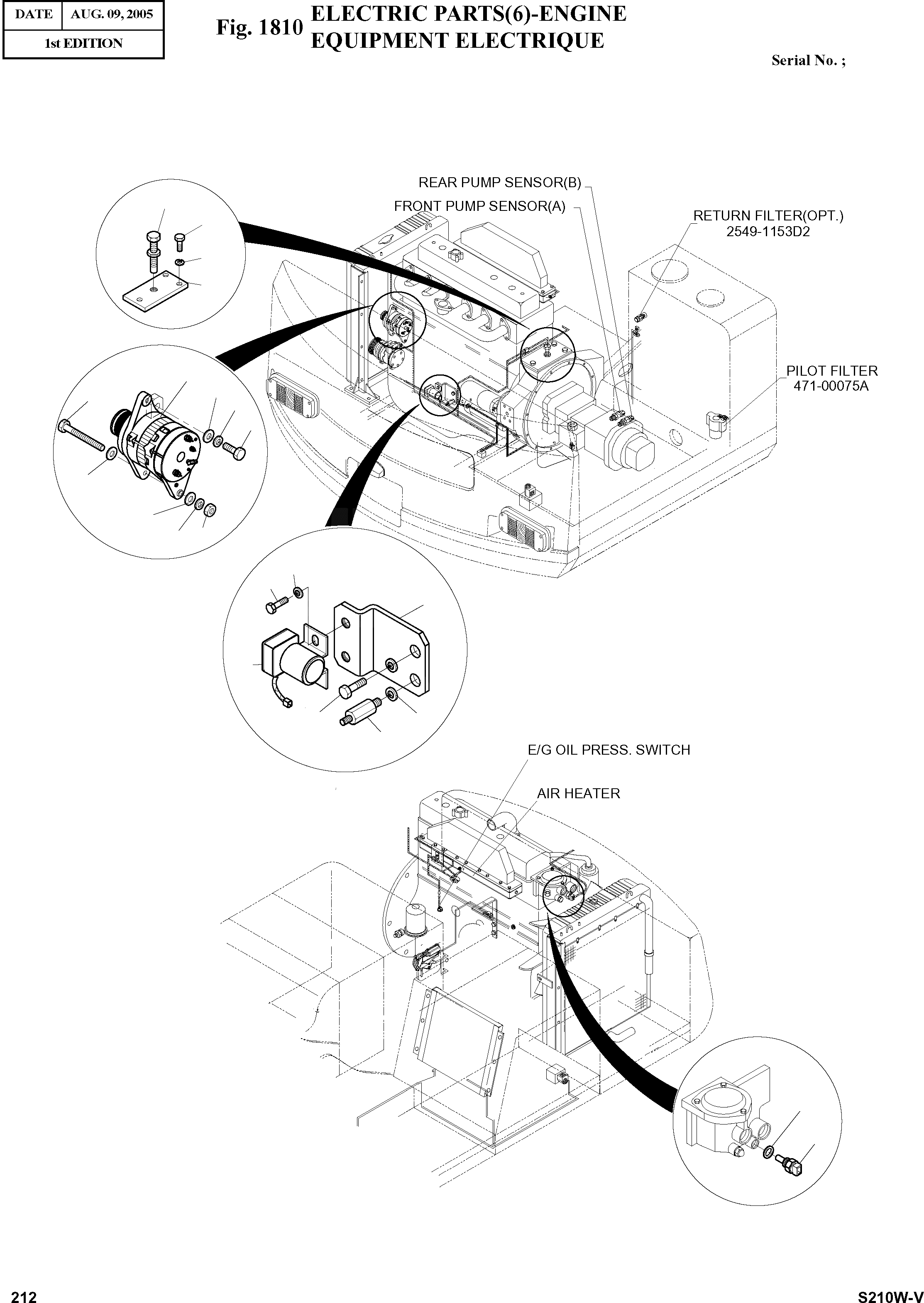 | DATE | AUG. 09, 2005 |
|---|---|
| 1st EDITION | |

Fig. 1810 ELECTRIC PARTS(6)-ENGINE
EQUIPMENT ELECTRIQUE

Serial No. ;

REAR PUMP SENSOR(B)
FRONT PUMP SENSOR(A)
RETURN FILTER(OPT.)
2549-1153D2
PILOT FILTER
471-00075A

E/G OIL PRESS. SWITCH
AIR HEATER

212

S210W-V