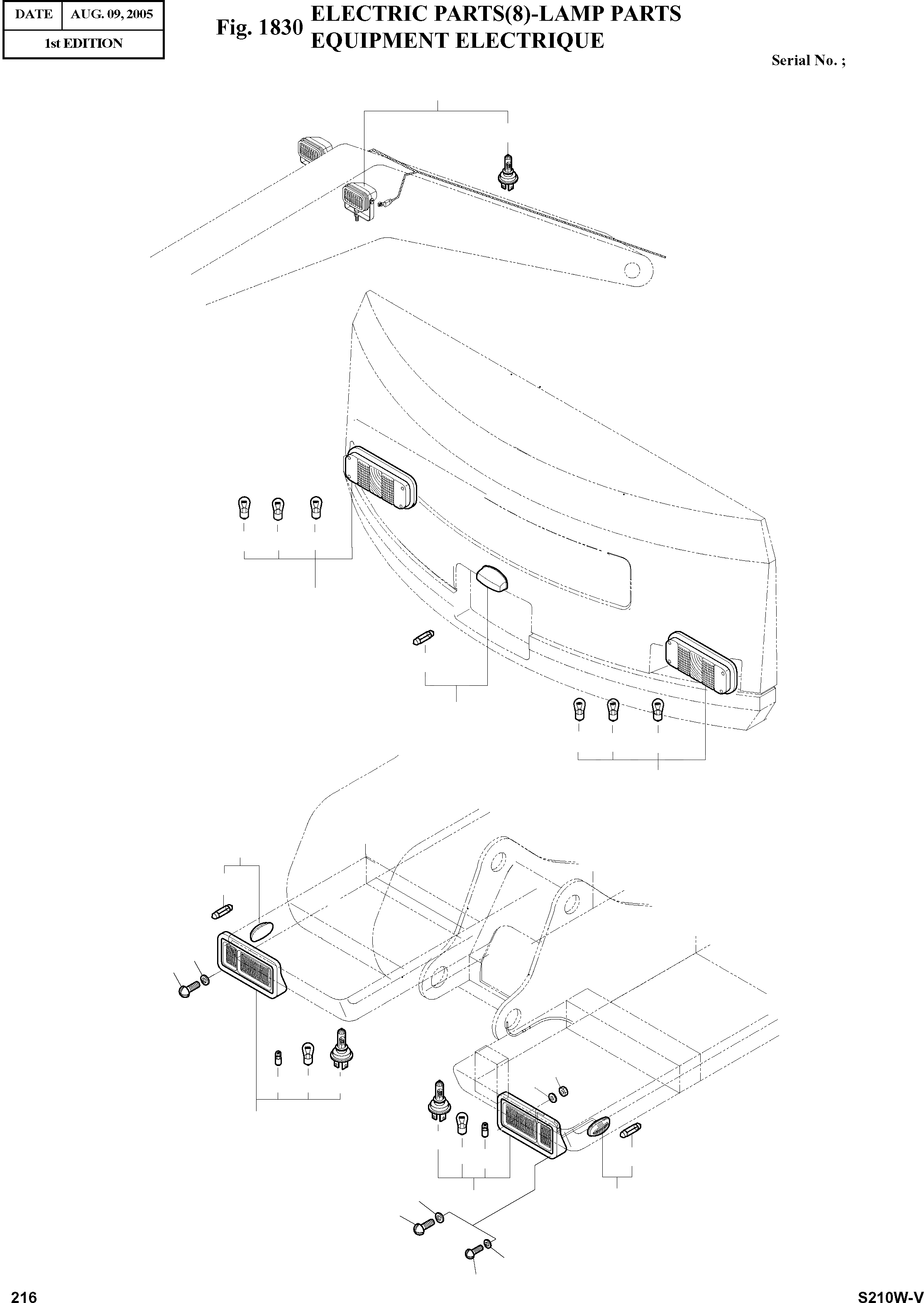 | DATE | AUG. 09, 2005 |
|---|---|
| 1st EDITION | |

Fig. 1830 ELECTRIC PARTS(8)-LAMP PARTS
EQUIPMENT ELECTRIQUE

Serial No. ;

216

S210W-V