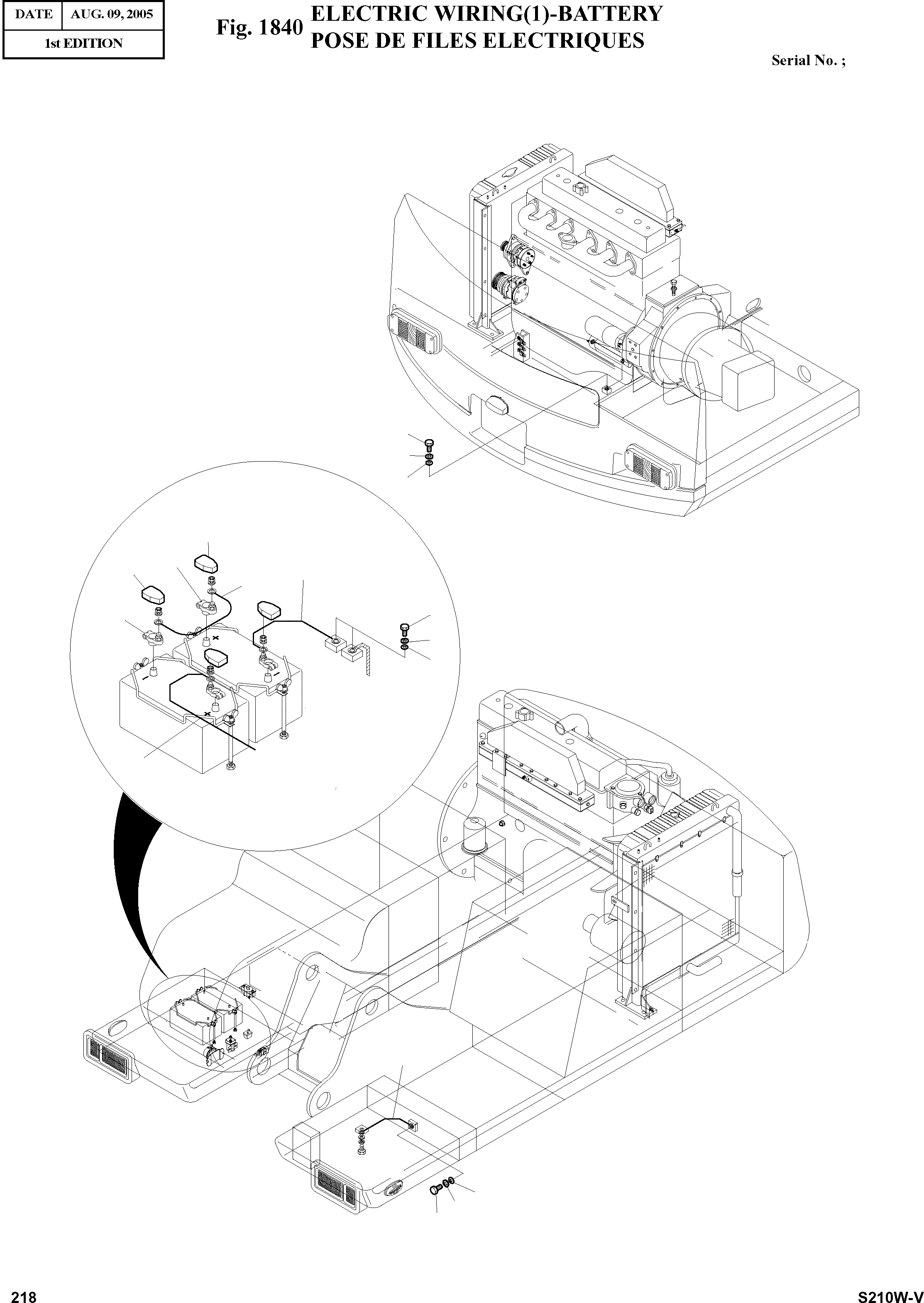 | DATE | AUG. 09, 2005 |
|---|---|
| 1st EDITION | |

Fig. 1840 ELECTRIC WIRING(1)-BATTERY
POSE DE FILES ELECTRIQUES

Serial No. ;

218

S210W-V