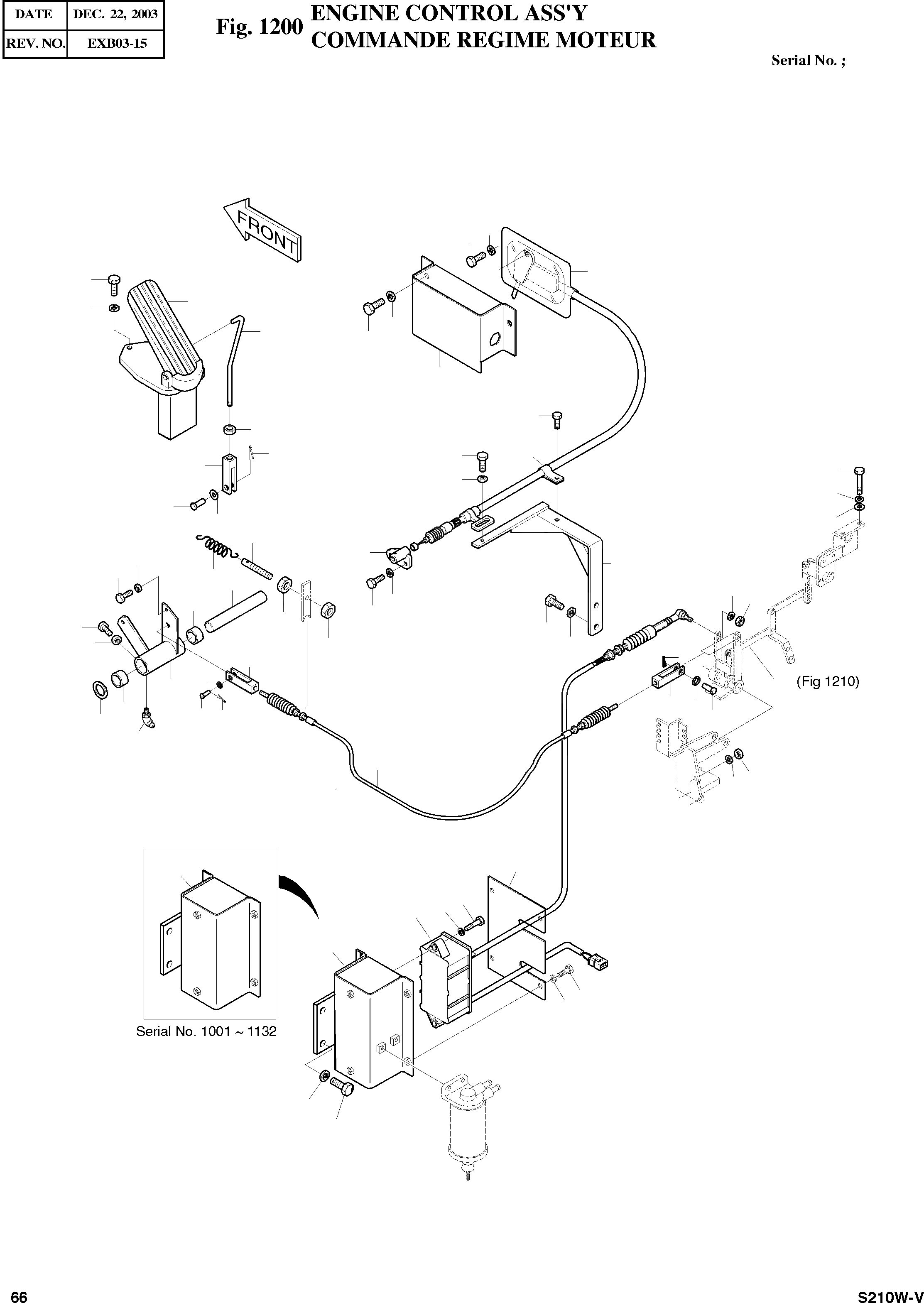 | DATE | DEC. 22, 2003 |
|---|---|
| REV. NO. | EXB03-15 |

Fig. 1200 ENGINE CONTROL ASS'Y
COMMANDE REGIME MOTEUR

Serial No. ;

FRONT

(Fig 1210)

Serial No. 1001 ~ 1132

66

S210W-V