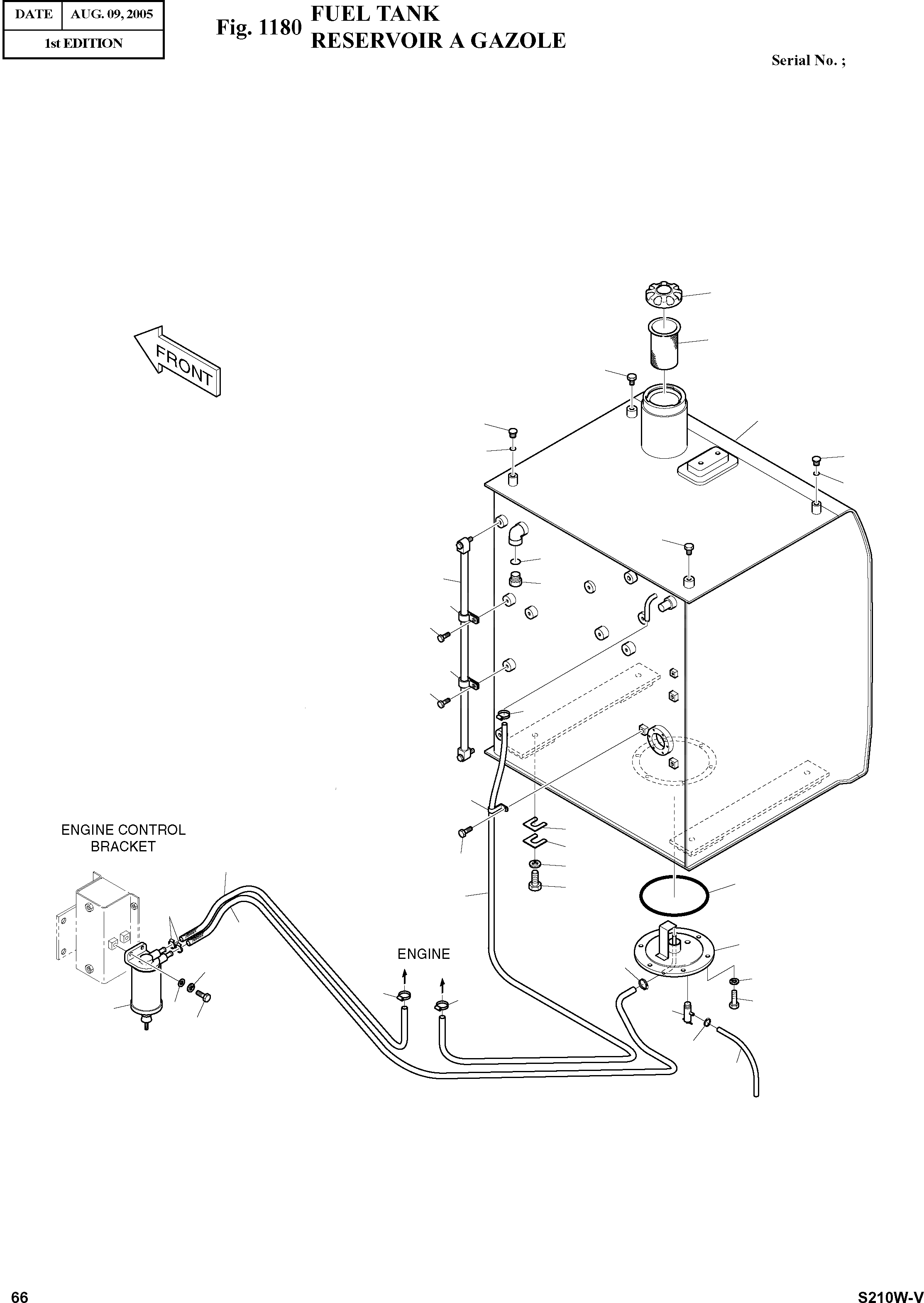 | DATE | AUG. 09, 2005 |
|---|---|
| 1st EDITION | |

Fig. 1180 FUEL TANK
RESERVOIR A GAZOLE

Serial No. ;

FRONT

ENGINE CONTROL BRACKET

ENGINE

66

S210W-V