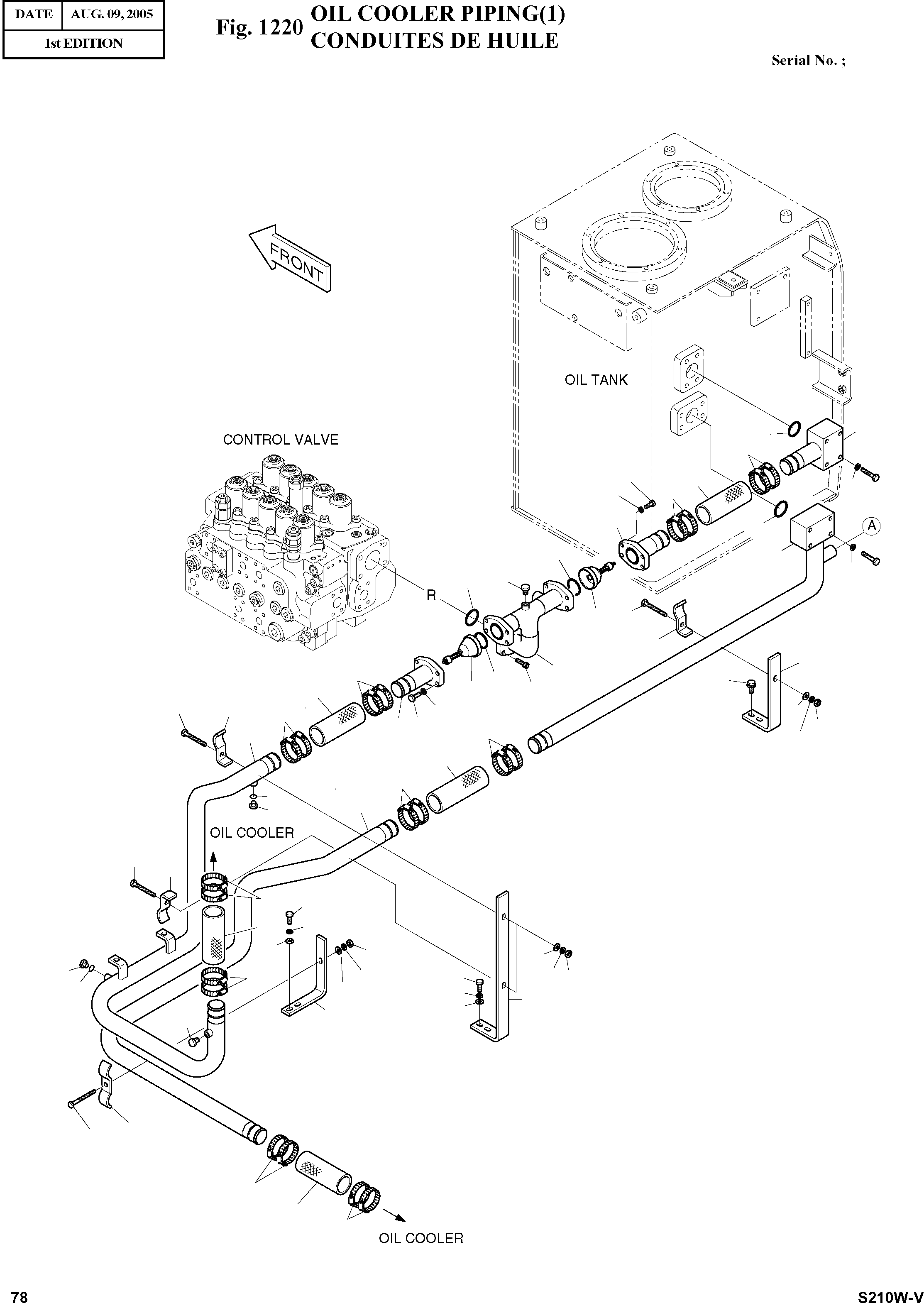 | DATE | AUG. 09, 2005 |
|---|---|
| 1st EDITION | |

Fig. 1220 OIL COOLER PIPING(1)
CONDUITES DE HUILE

Serial No. ;

FRONT

OIL TANK

CONTROL VALVE

A

R

OIL COOLER

OIL COOLER

78

S210W-V