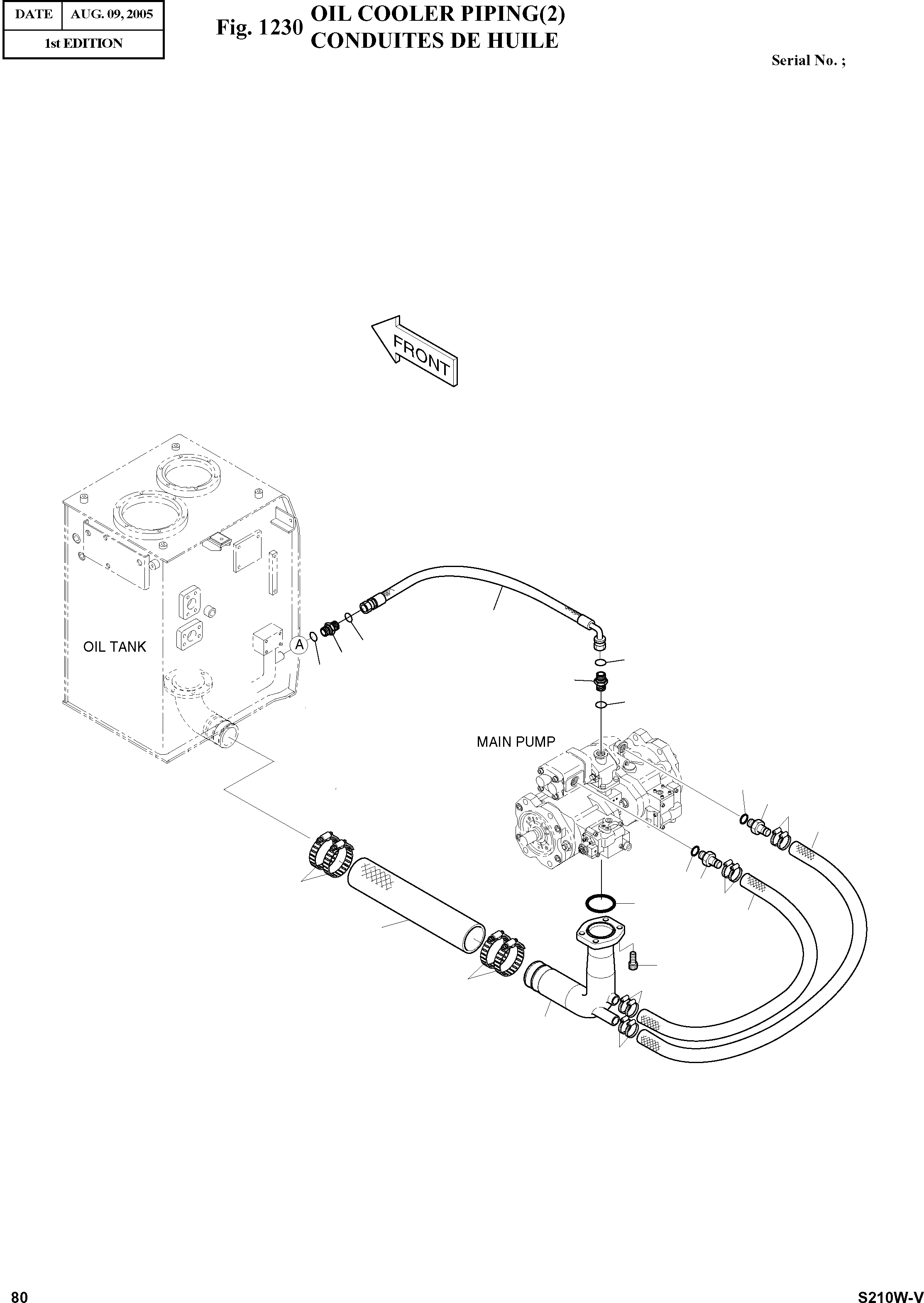 | DATE | AUG. 09, 2005 |
|---|---|
| 1st EDITION | |

Fig. 1230 OIL COOLER PIPING(2)
CONDUITES DE HUILE

Serial No. ;

FRONT

OIL TANK

A

MAIN PUMP

80

S210W-V