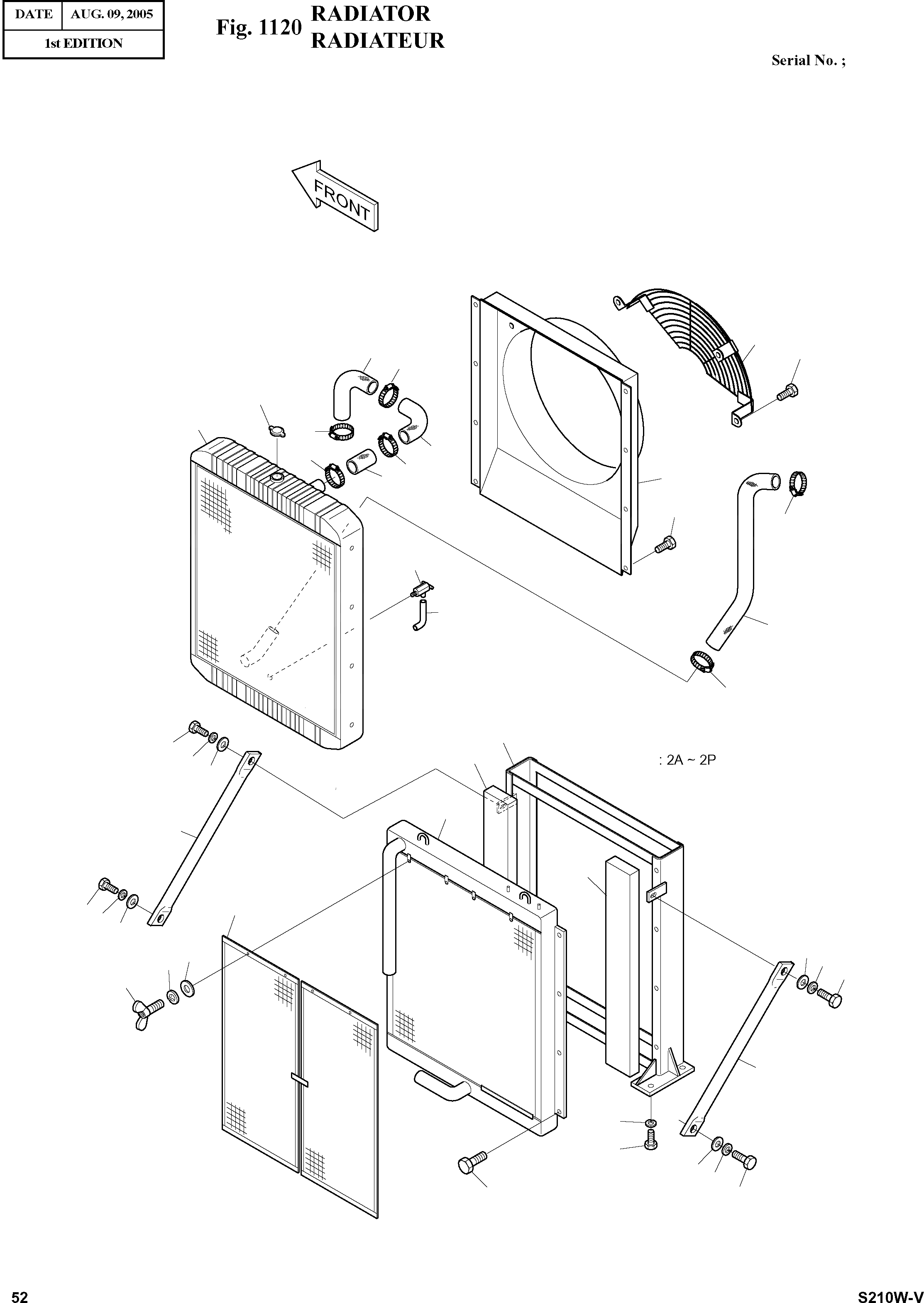 | DATE | AUG. 09, 2005 |
|---|---|
| 1st EDITION | |

Fig. 1120 RADIATOR
RADIATEUR

Serial No. ;

FRONT

: 2A ~ 2P

52

S210W-V