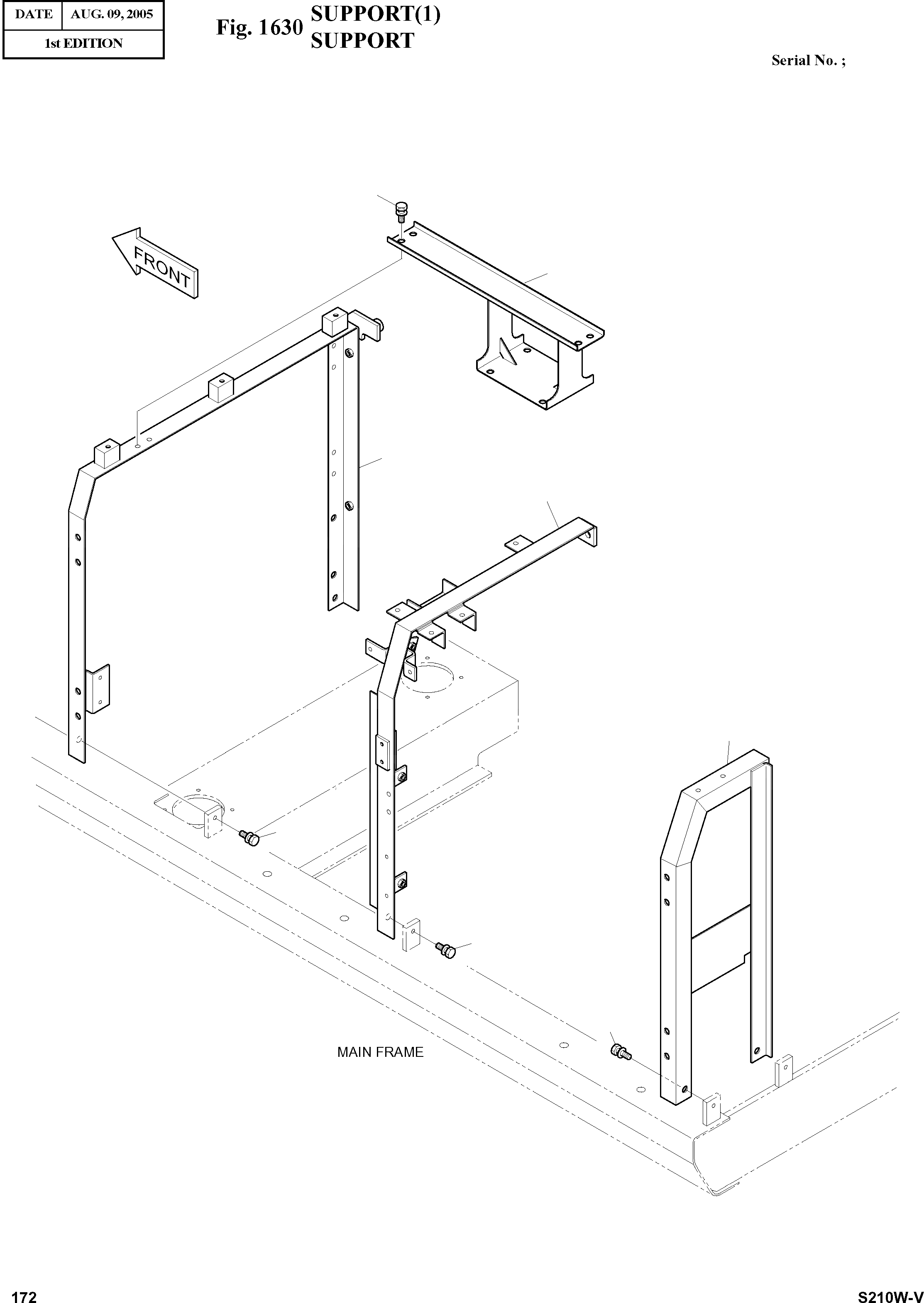 | DATE | AUG. 09, 2005 |
|---|---|
| 1st EDITION | |

Fig. 1630 SUPPORT(1)
SUPPORT

Serial No. ;

FRONT

MAIN FRAME

172

S210W-V